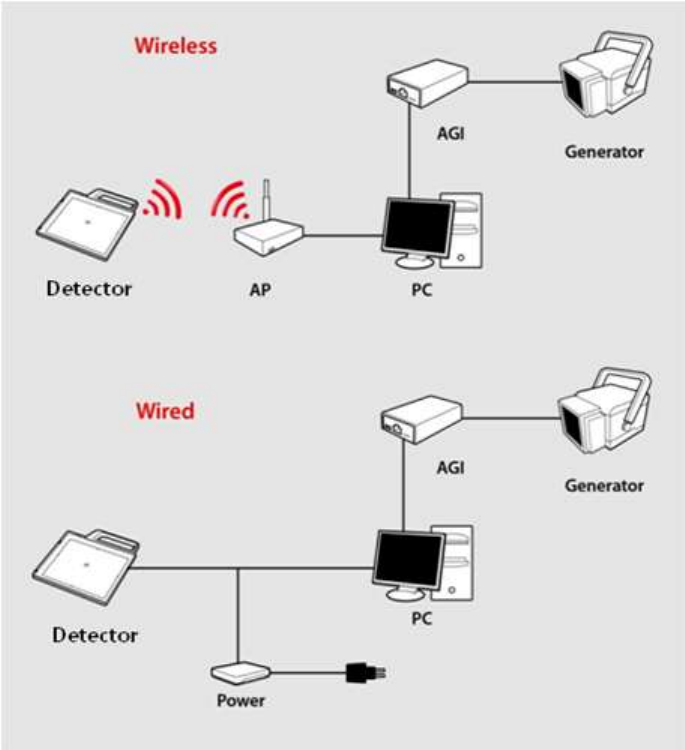 Wireless

AGI

Generator

Detector

AP

PC

Wired

AGI

Generator

Detector

PC

Power