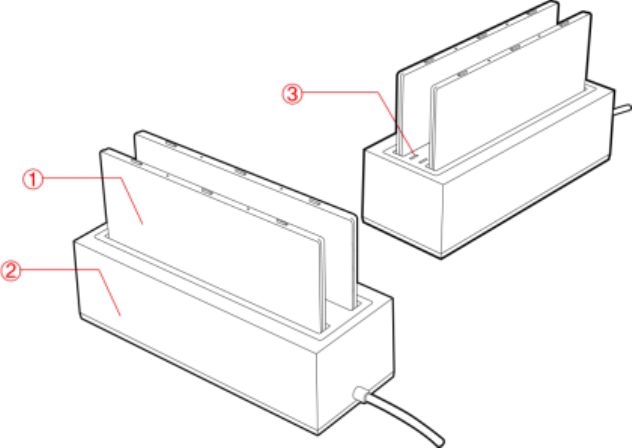 ③
①
②