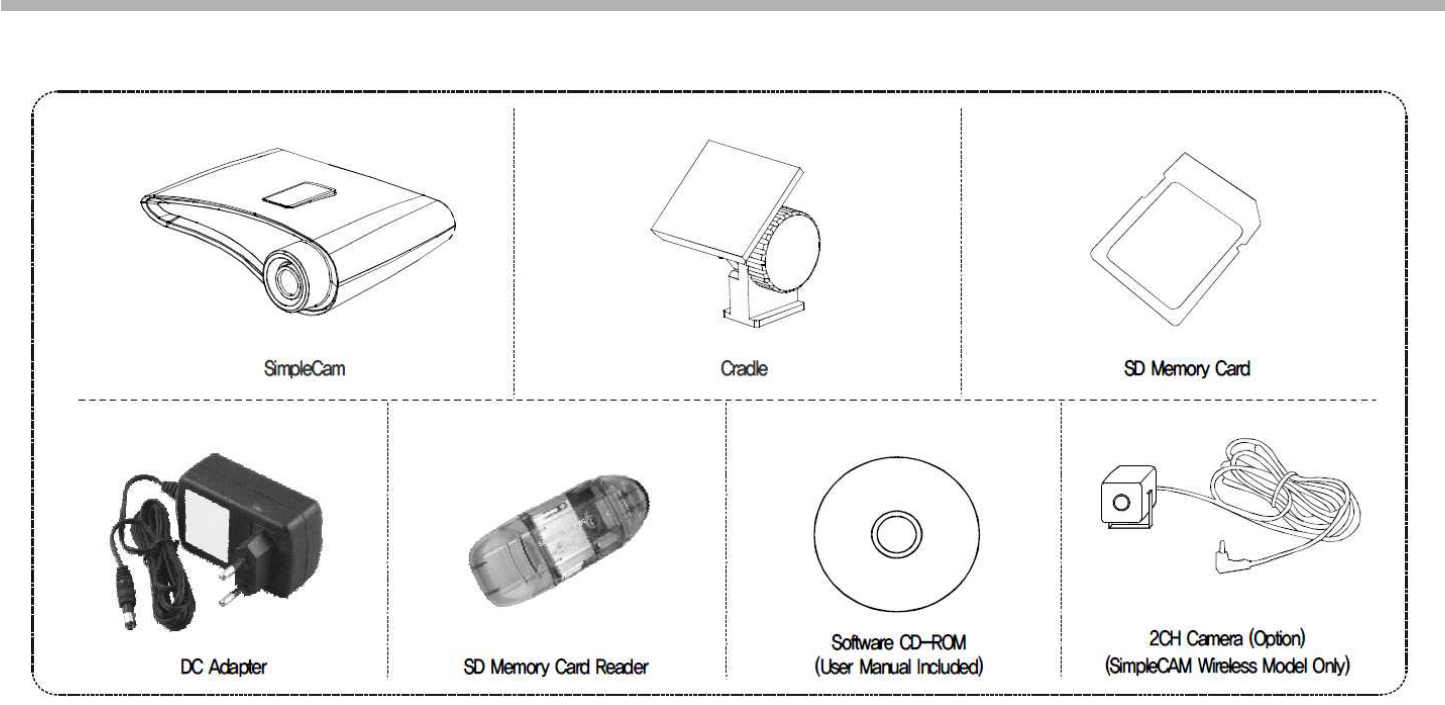 SimpleCam

Cradle

SD Memory Card

DC Adapter

SD Memory Card Reader

Software CD-ROM
(User Manual Included)

2CH Camera (Option)
(SimpleCAM Wireless Model Only)