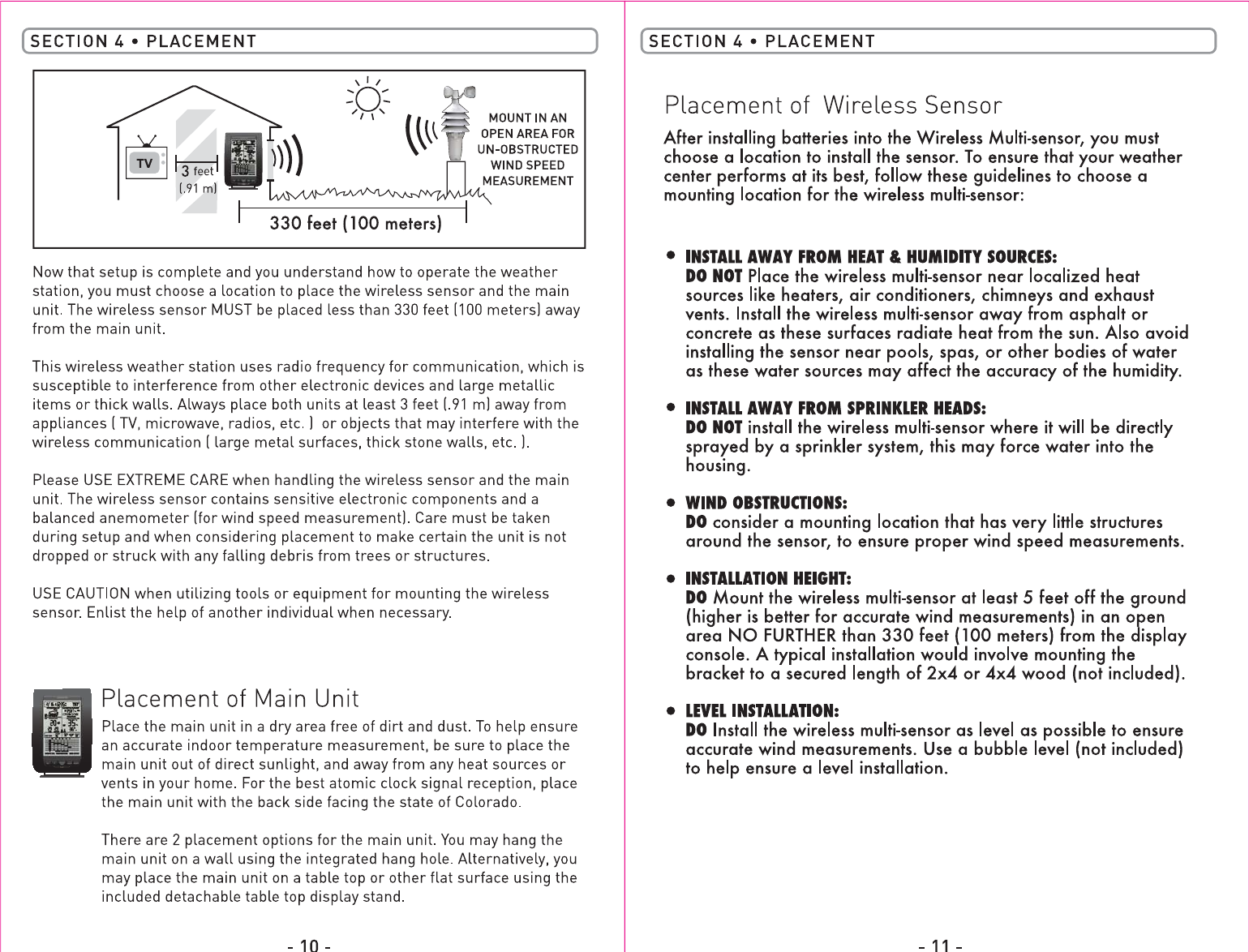 SECTION 4 • PLACEMENT

TV

3 feet (.91 m)

MOUNT IN AN OPEN AREA FOR UN-OBSTRUCTED WIND SPEED MEASUREMENT

330 feet (100 meters)

Now that setup is complete and you understand how to operate the weather station, you must choose a location to place the wireless sensor and the main unit. The wireless sensor MUST be placed less than 330 feet (100 meters) away from the main unit.

This wireless weather station uses radio frequency for communication, which is susceptible to interference from other electronic devices and large metallic items or thick walls. Always place both units at least 3 feet (.91 m) away from appliances ( TV, microwave, radios, etc. ) or objects that may interfere with the wireless communication ( large metal surfaces, thick stone walls, etc. ).

Please USE EXTREME CARE when handling the wireless sensor and the main unit. The wireless sensor contains sensitive electronic components and a balanced anemometer (for wind speed measurement). Care must be taken during setup and when considering placement to make certain the unit is not dropped or struck with any falling debris from trees or structures.

USE CAUTION when utilizing tools or equipment for mounting the wireless sensor. Enlist the help of another individual when necessary.

Placement of Main Unit

Place the main unit in a dry area free of dirt and dust. To help ensure an accurate indoor temperature measurement, be sure to place the main unit out of direct sunlight, and away from any heat sources or vents in your home. For the best atomic clock signal reception, place the main unit with the back side facing the state of Colorado.

There are 2 placement options for the main unit. You may hang the main unit on a wall using the integrated hang hole. Alternatively, you may place the main unit on a table top or other flat surface using the included detachable table top display stand.

- 10 -

SECTION 4 • PLACEMENT

Placement of Wireless Sensor

After installing batteries into the Wireless Multi-sensor, you must choose a location to install the sensor. To ensure that your weather center performs at its best, follow these guidelines to choose a mounting location for the wireless multi-sensor:

• INSTALL AWAY FROM HEAT & HUMIDITY SOURCES:
DO NOT Place the wireless multi-sensor near localized heat sources like heaters, air conditioners, chimneys and exhaust vents. Install the wireless multi-sensor away from asphalt or concrete as these surfaces radiate heat from the sun. Also avoid installing the sensor near pools, spas, or other bodies of water as these water sources may affect the accuracy of the humidity.

• INSTALL AWAY FROM SPRINKLER HEADS:
DO NOT install the wireless multi-sensor where it will be directly sprayed by a sprinkler system, this may force water into the housing.

• WIND OBSTRUCTIONS:
DO consider a mounting location that has very little structures around the sensor, to ensure proper wind speed measurements.

• INSTALLATION HEIGHT:
DO Mount the wireless multi-sensor at least 5 feet off the ground (higher is better for accurate wind measurements) in an open area NO FURTHER than 330 feet (100 meters) from the display console. A typical installation would involve mounting the bracket to a secured length of 2x4 or 4x4 wood (not included).

• LEVEL INSTALLATION:
DO Install the wireless multi-sensor as level as possible to ensure accurate wind measurements. Use a bubble level (not included) to help ensure a level installation.

- 11 -