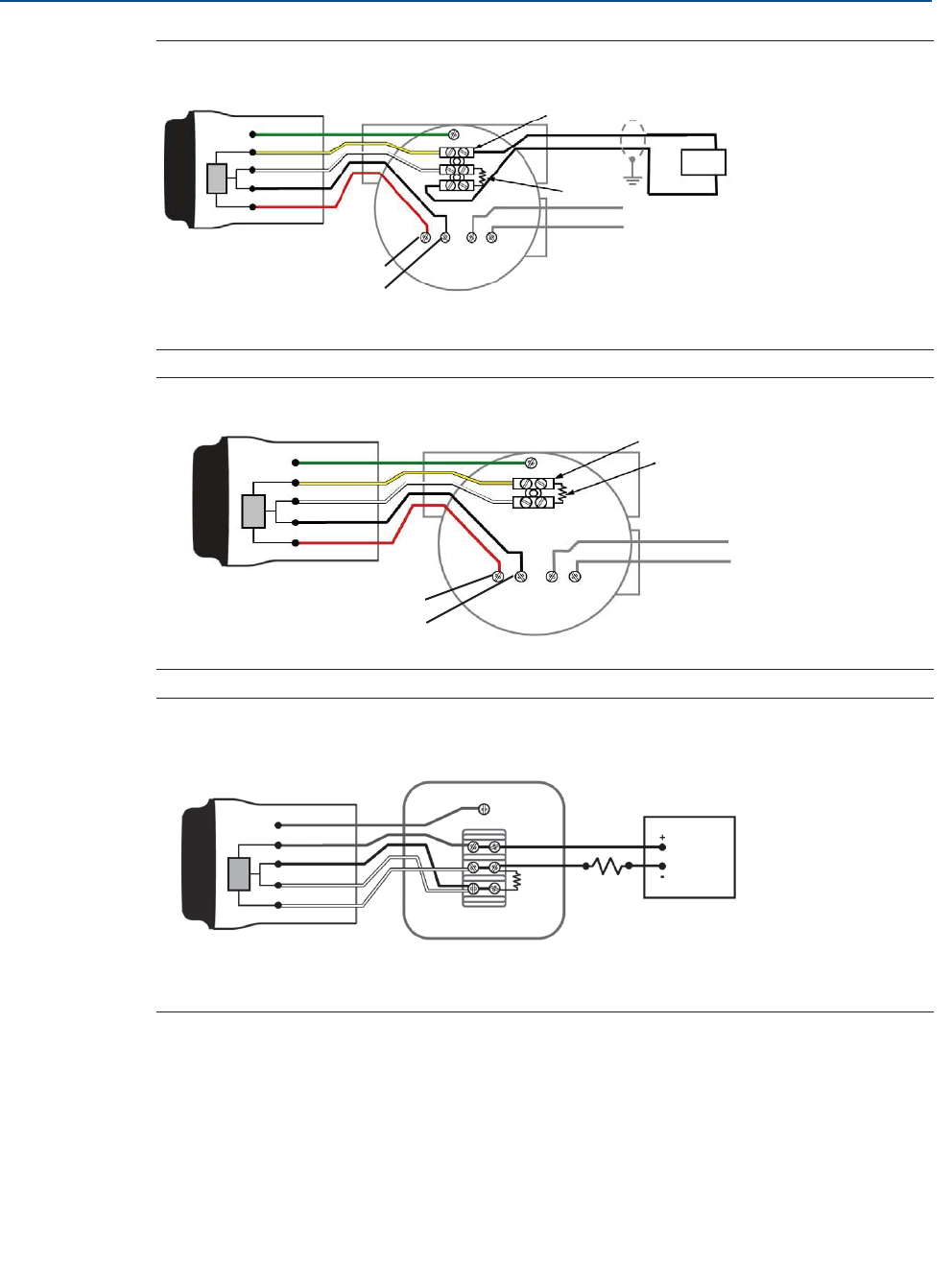 +

-