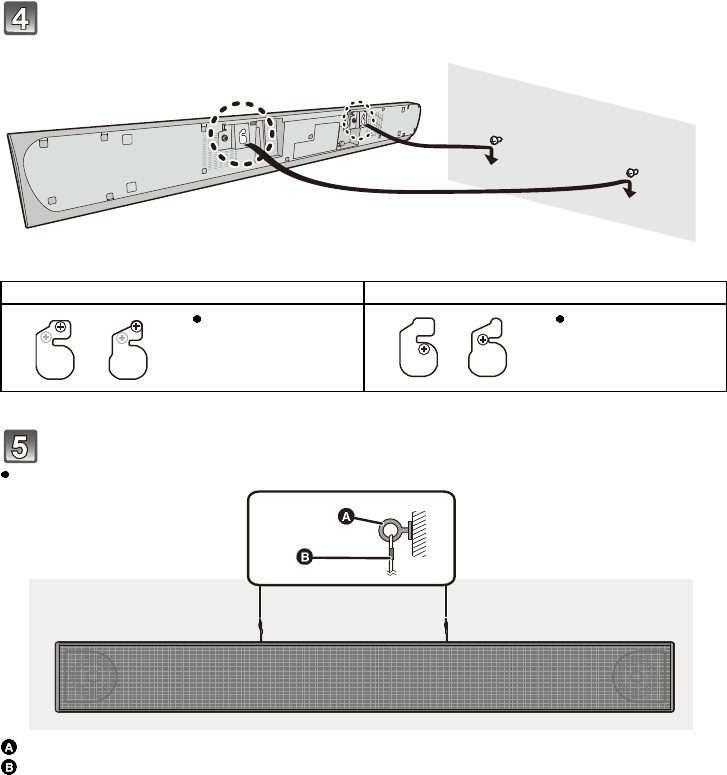 4

5

A

B

A
B