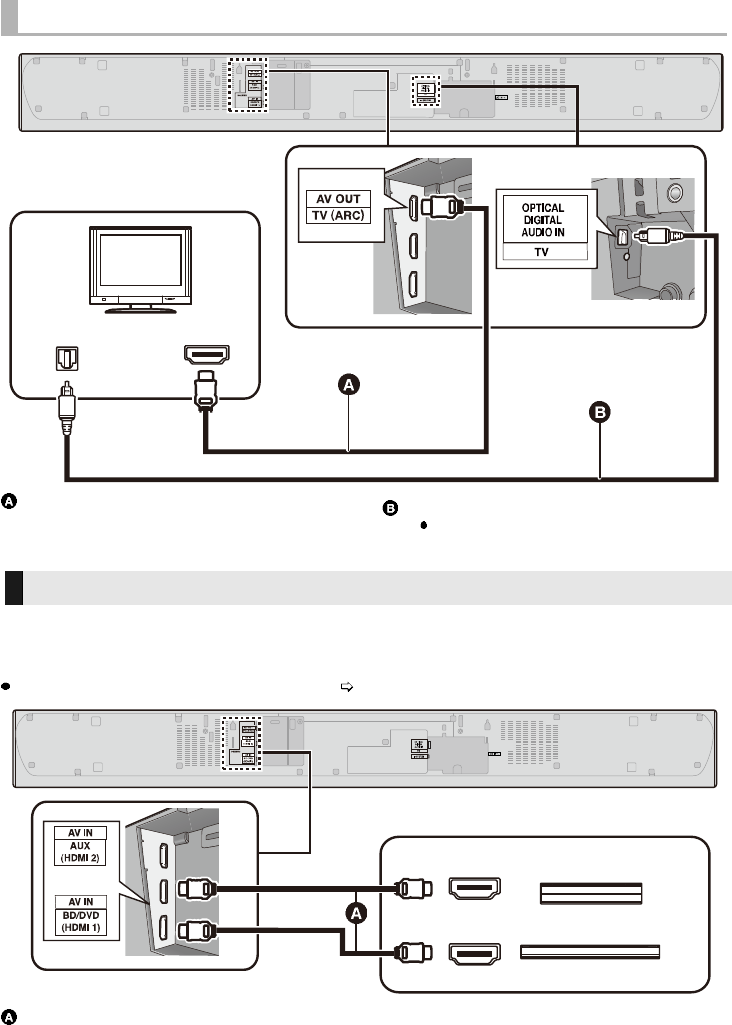 AV OUT
TV (ARC)

OPTICAL DIGITAL AUDIO IN
TV

A

B

A

B

AV IN
AUX
(HDMI 2)

AV IN
BD/DVD
(HDMI 1)

A

A