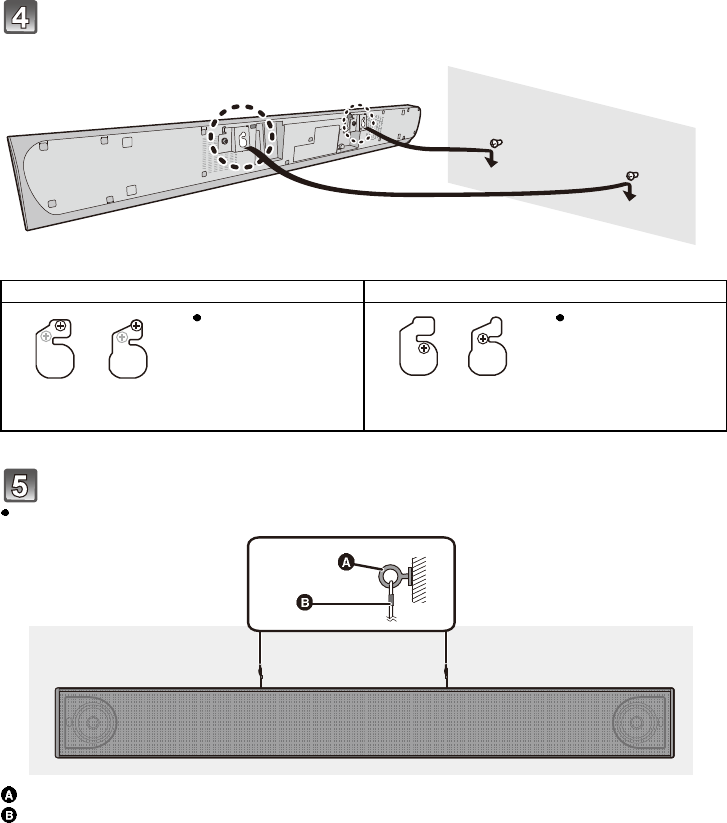 4

5

A

B

A
B