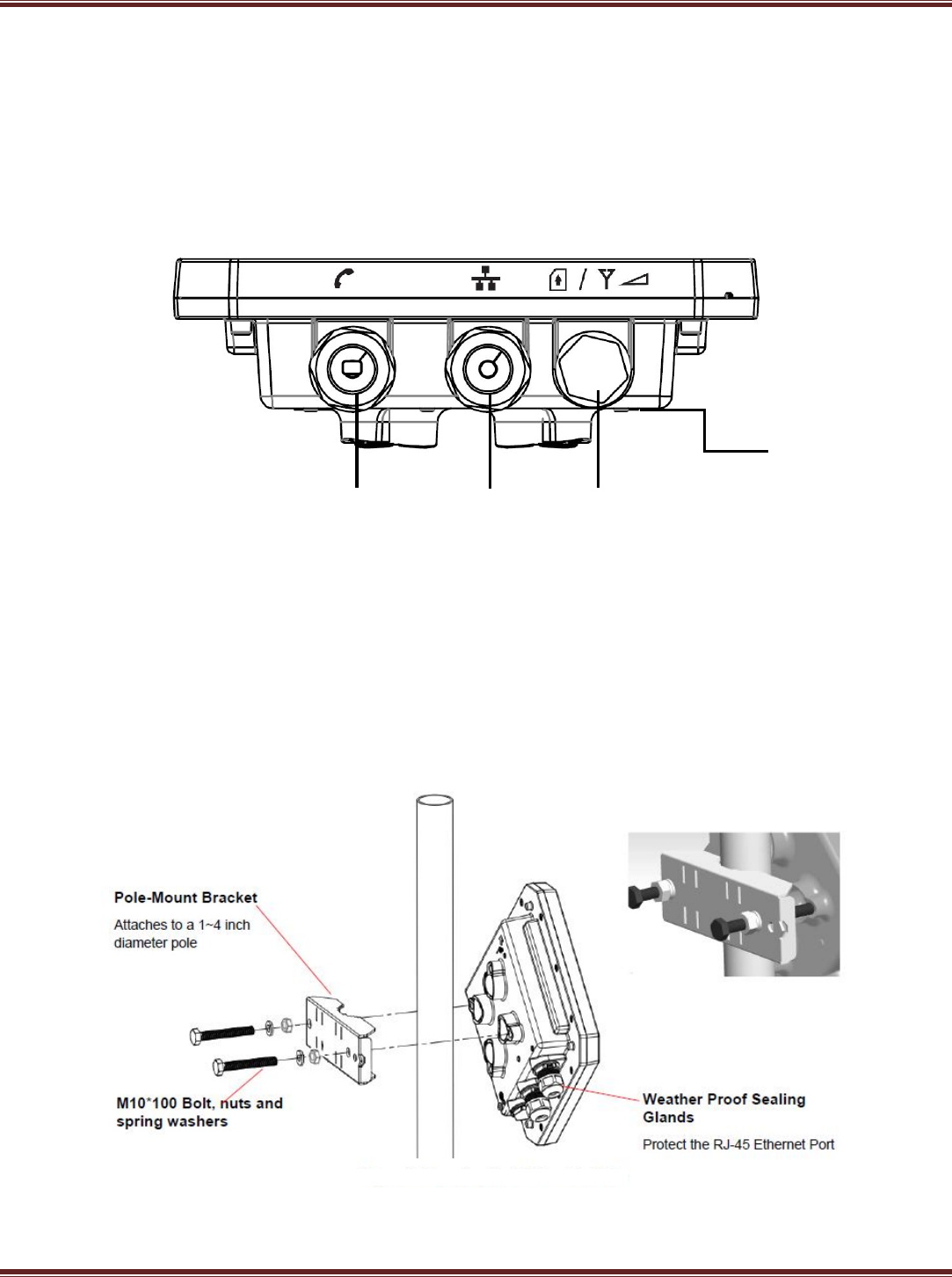 Pole-Mount Bracket

Attaches to a 1~4 inch diameter pole

M10*100 Bolt, nuts and spring washers

Weather Proof Sealing Glands

Protect the RJ-45 Ethernet Port