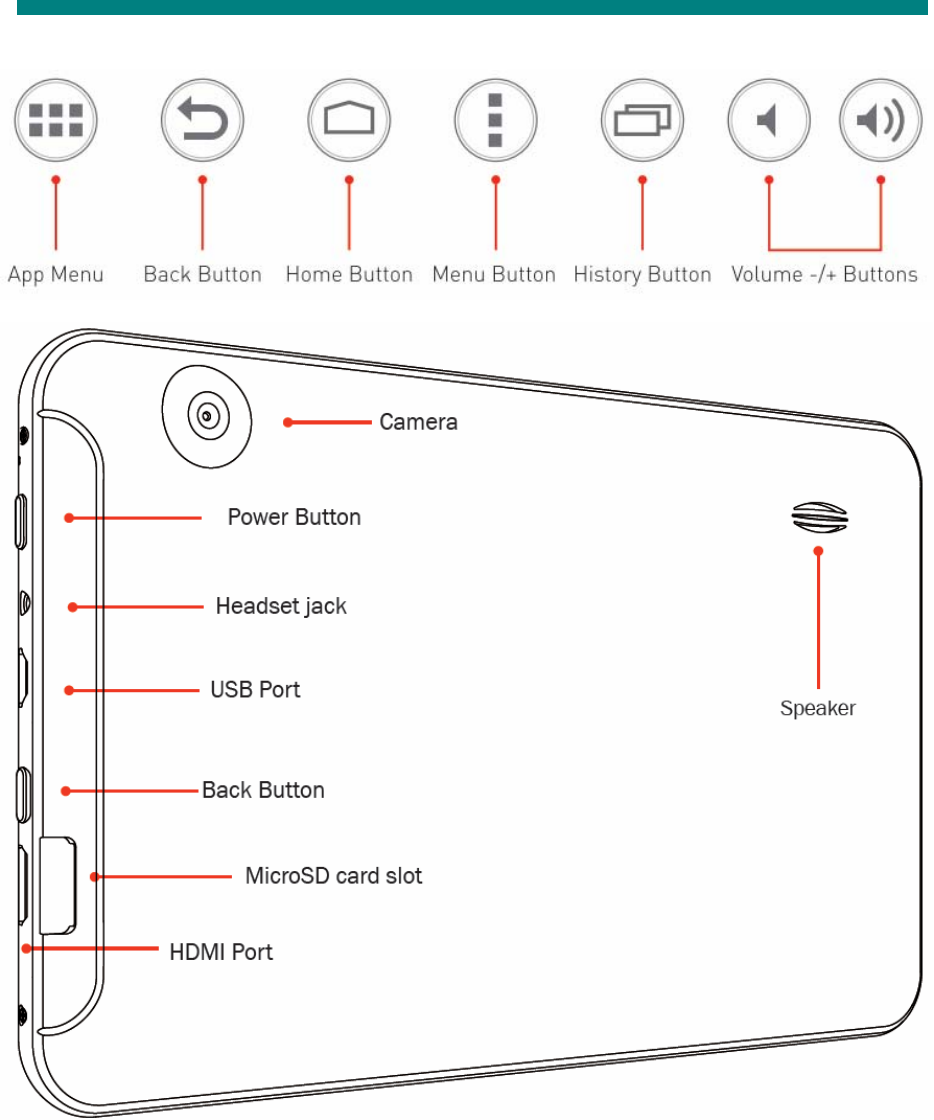 App Menu
Back Button
Home Button
Menu Button
History Button
Volume -/+ Buttons

Camera
Power Button
Headset jack
USB Port
Back Button
MicroSD card slot
HDMI Port
Speaker