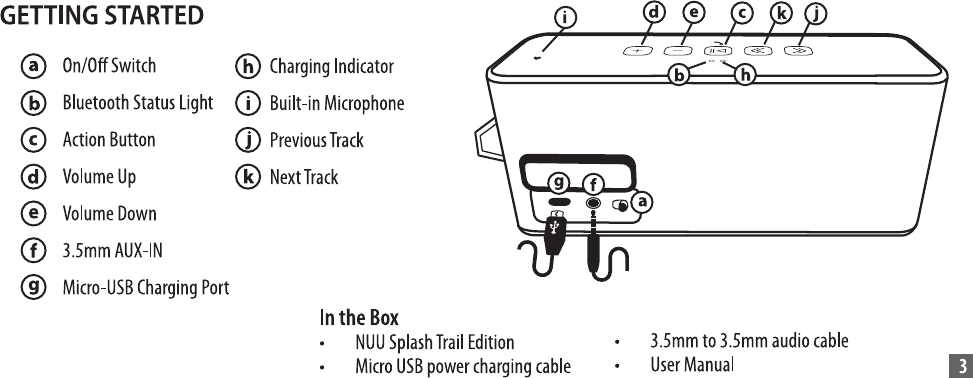 GETTING STARTED

ⓐ On/Off Switch
ⓑ Bluetooth Status Light
ⓒ Action Button
ⓓ Volume Up
ⓔ Volume Down
ⓕ 3.5mm AUX-IN
ⓖ Micro-USB Charging Port

ⓗ Charging Indicator
ⓘ Built-in Microphone
ⓙ Previous Track
ⓚ Next Track

i d e c k j
b h
g f a

In the Box
• NUU Splash Trail Edition
• Micro USB power charging cable

• 3.5mm to 3.5mm audio cable
• User Manual

3