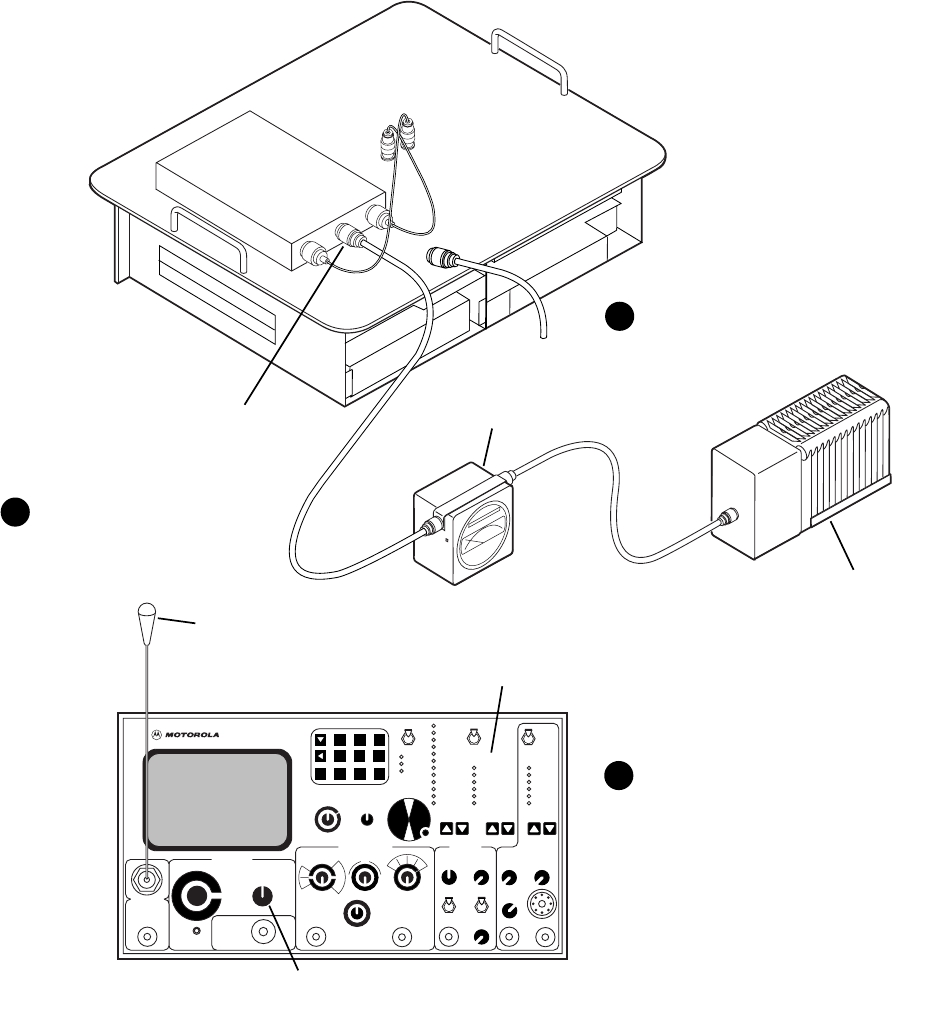 MOTOROLA