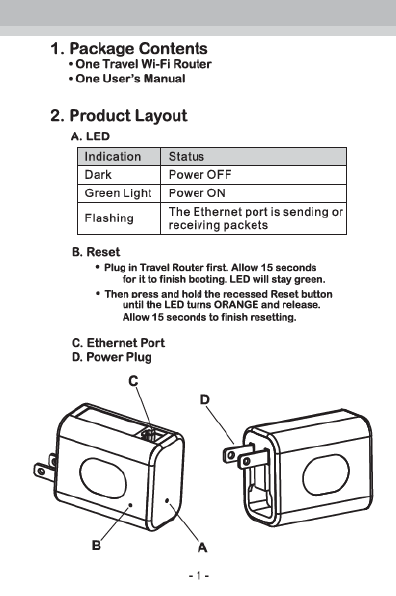 1. Package Contents
• One Travel Wi-Fi Router
• One User's Manual

2. Product Layout
A. LED

| Indication | Status |
|---|---|
| Dark | Power OFF |
| Green Light | Power ON |
| Flashing | The Ethernet port is sending or receiving packets |

B. Reset
• Plug in Travel Router first. Allow 15 seconds for it to finish booting. LED will stay green.
• Then press and hold the recessed Reset button until the LED turns ORANGE and release. Allow 15 seconds to finish resetting.

C. Ethernet Port
D. Power Plug

C
D
B
A

- 1 -