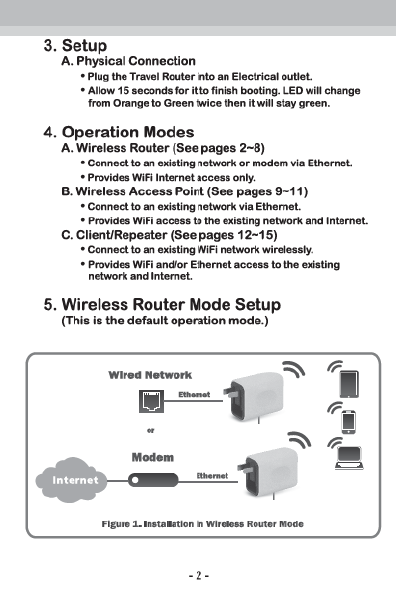 3. Setup

A. Physical Connection

• Plug the Travel Router into an Electrical outlet.

• Allow 15 seconds for it to finish booting. LED will change from Orange to Green twice then it will stay green.

4. Operation Modes

A. Wireless Router (See pages 2~8)

• Connect to an existing network or modem via Ethernet.

• Provides WiFi Internet access only.

B. Wireless Access Point (See pages 9~11)

• Connect to an existing network via Ethernet.

• Provides WiFi access to the existing network and Internet.

C. Client/Repeater (See pages 12~15)

• Connect to an existing WiFi network wirelessly.

• Provides WiFi and/or Ethernet access to the existing network and Internet.

5. Wireless Router Mode Setup

(This is the default operation mode.)

Wired Network

Ethernet

or

Modem

Internet

Ethernet

Figure 1. Installation in Wireless Router Mode

- 2 -