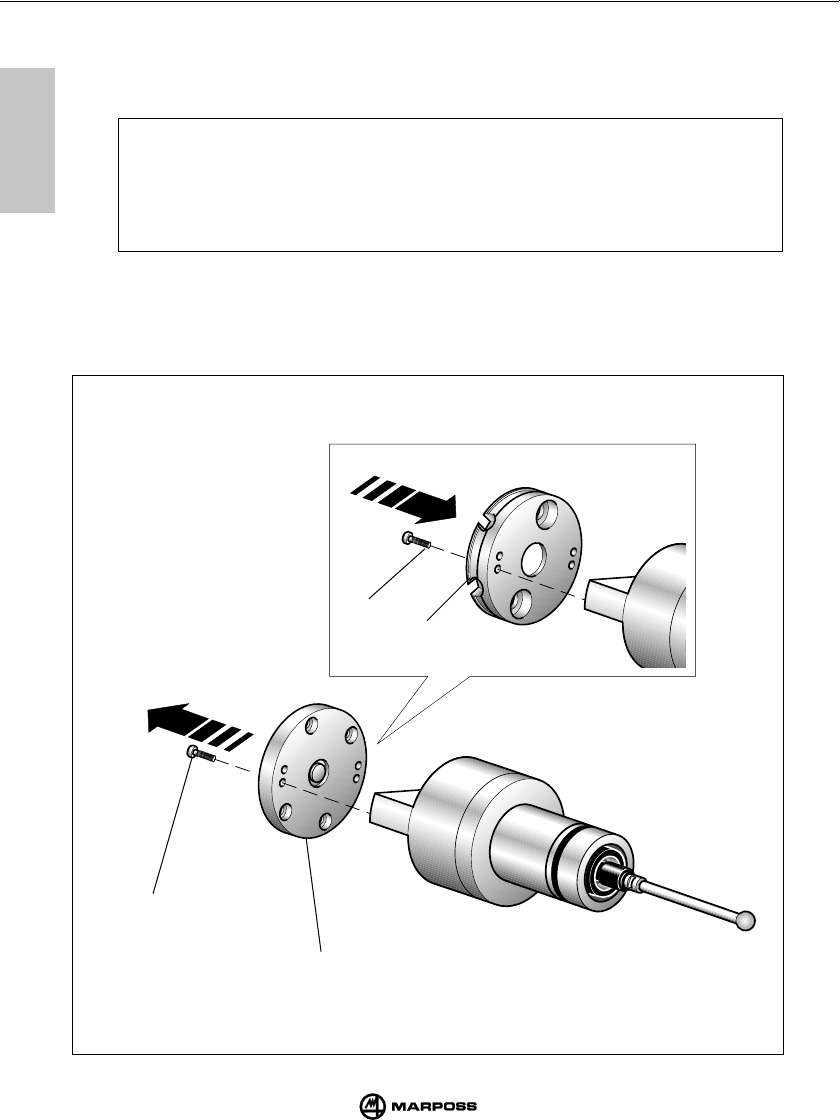 MARPOSS