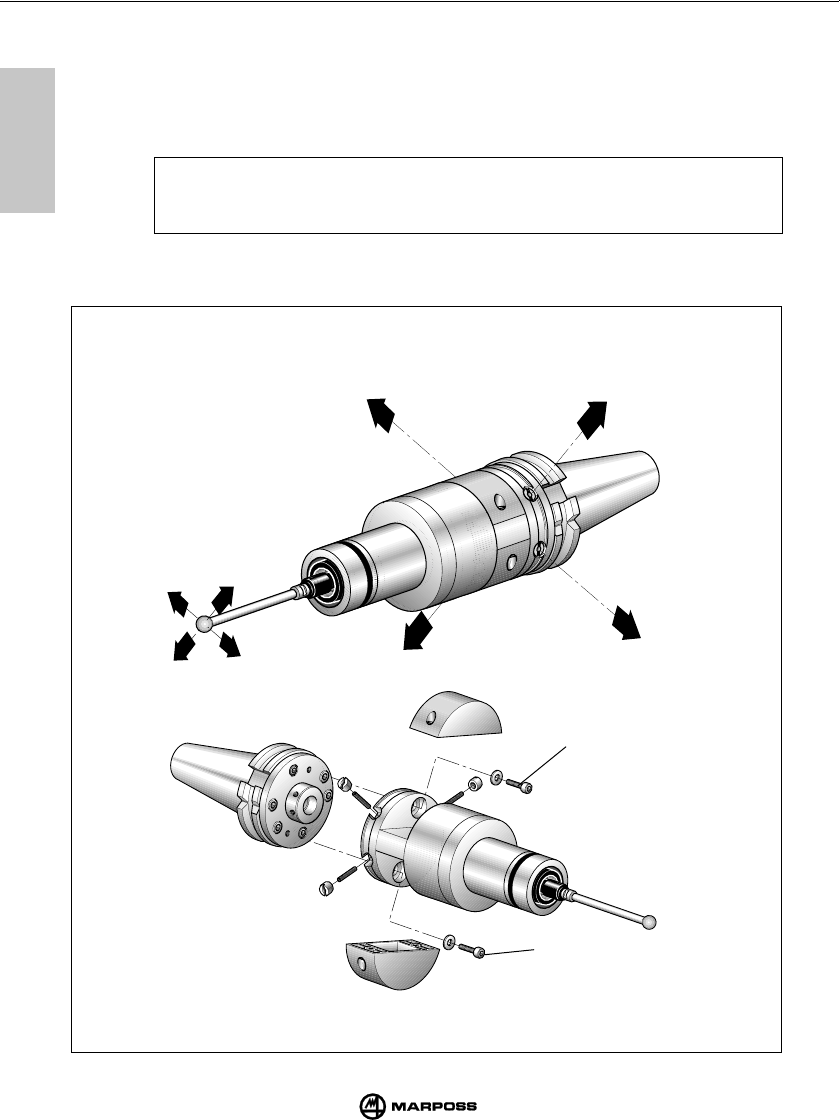 MARPOSS