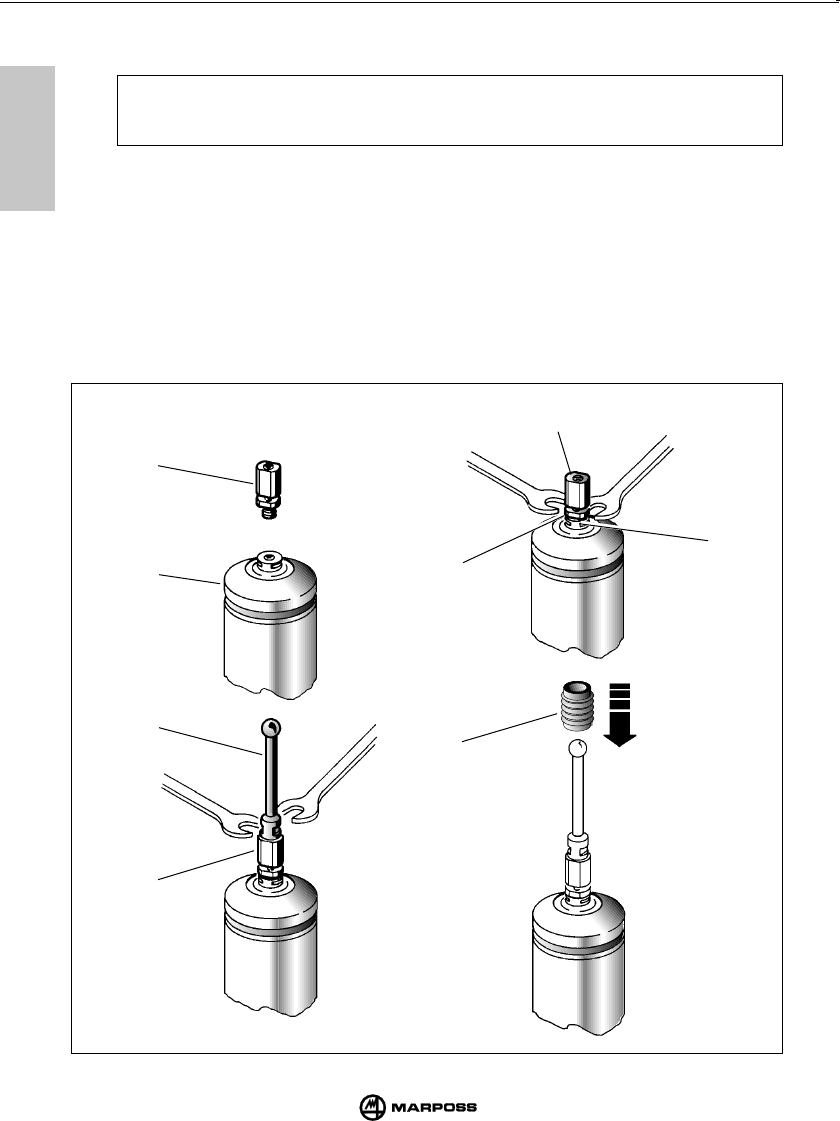 MARPOSS