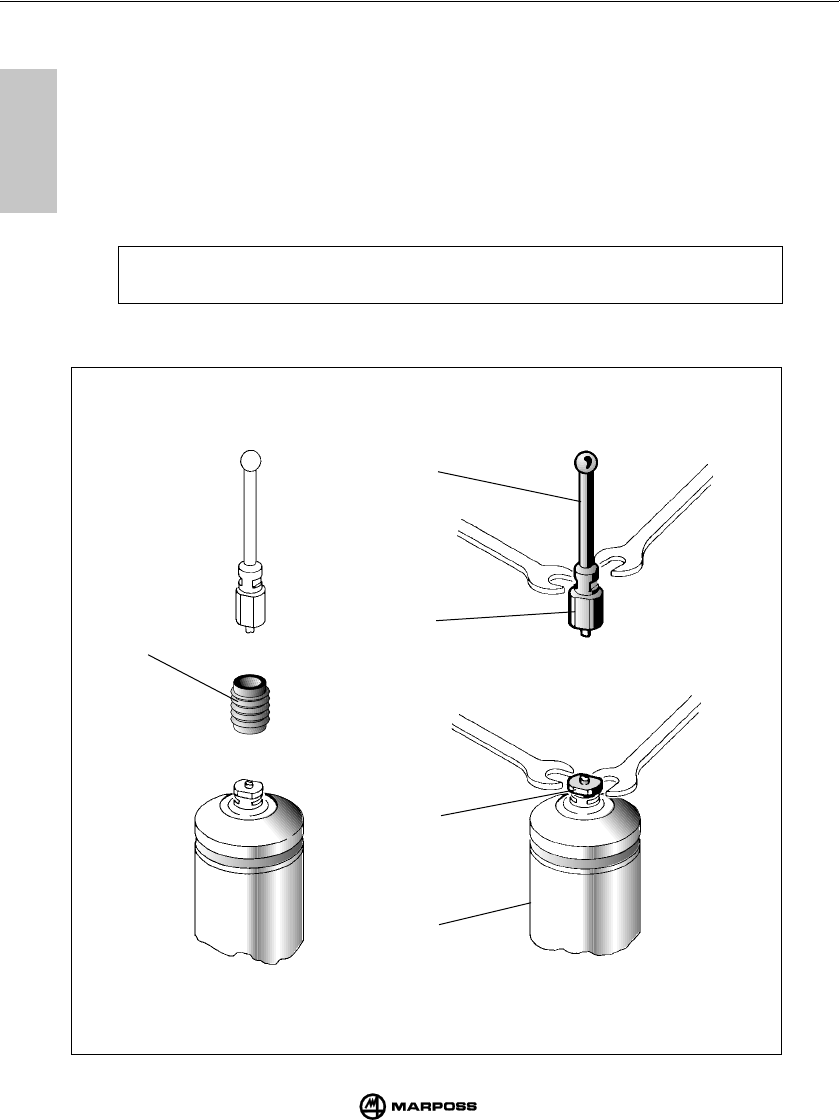 MARPOSS