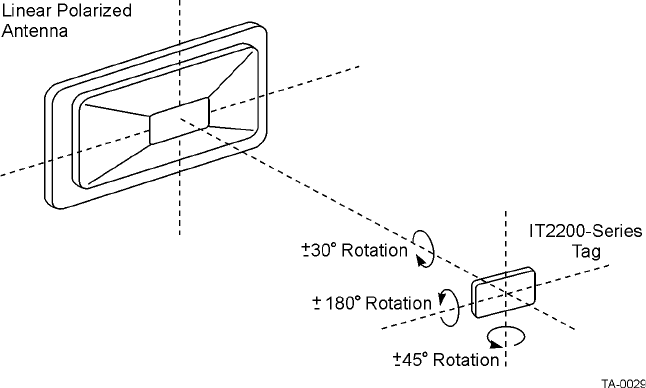 Linear Polarized Antenna

IT2200-Series Tag

±30° Rotation

± 180° Rotation

±45° Rotation

TA-0029