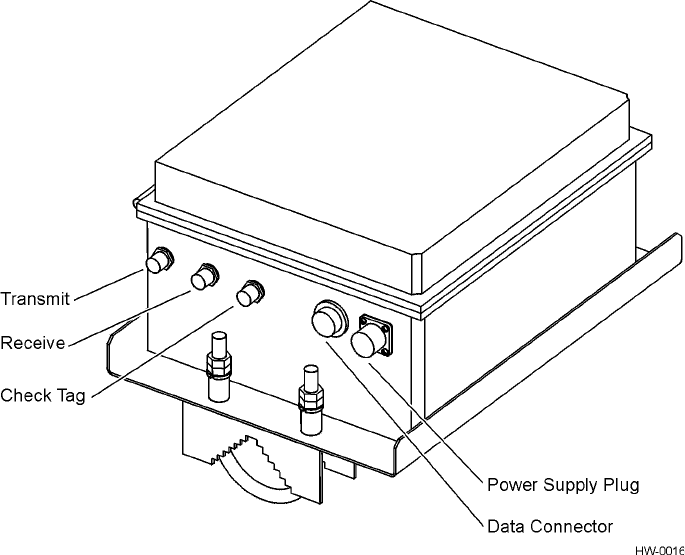 Transmit
Receive
Check Tag
Power Supply Plug
Data Connector
HW-0016