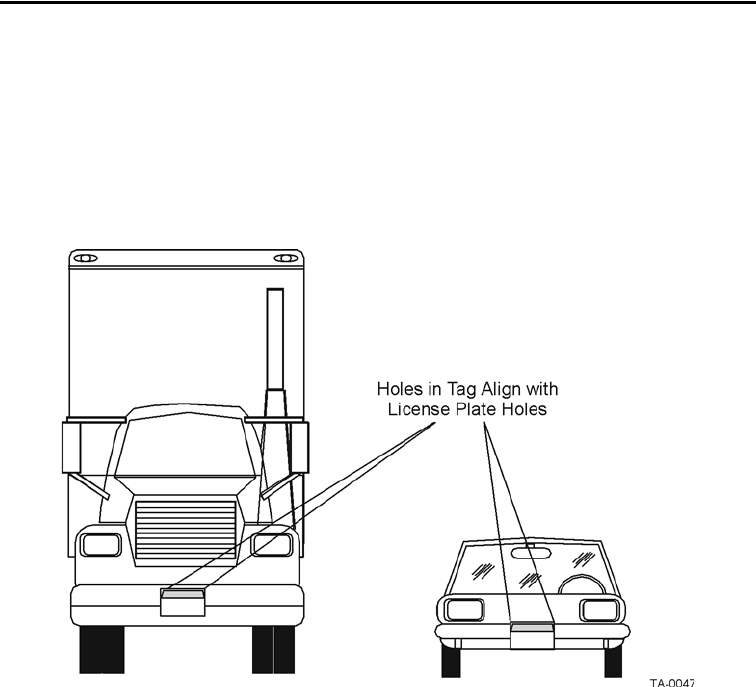 Holes in Tag Align with License Plate Holes

TA-0047