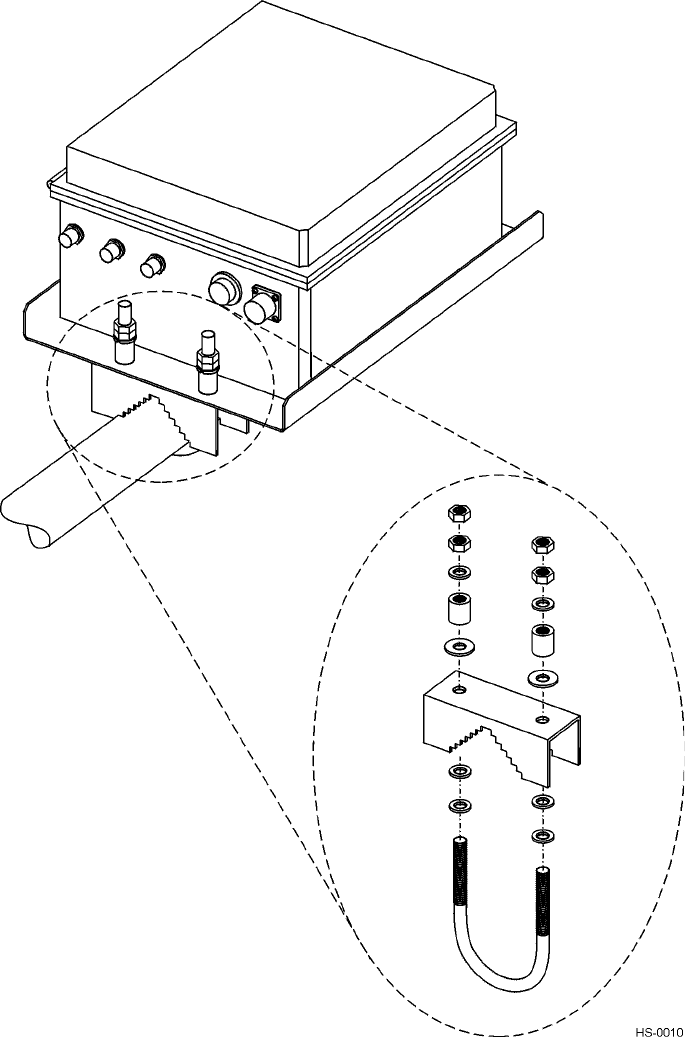 HS-0010