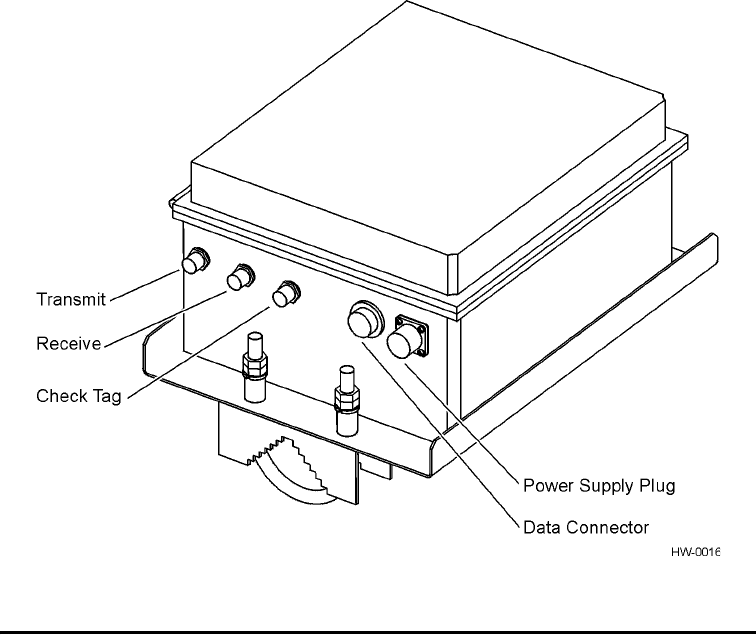 Transmit
Receive
Check Tag
Power Supply Plug
Data Connector
HW-0016