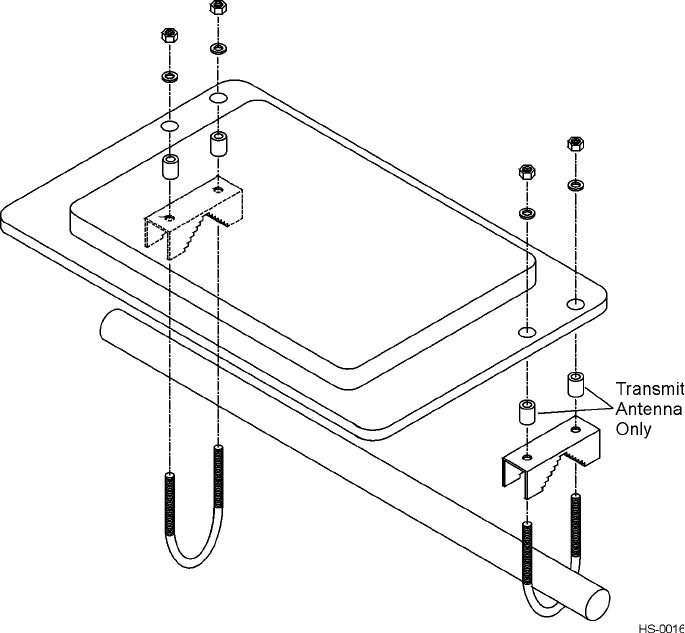 Transmit
Antenna
Only

HS-0016