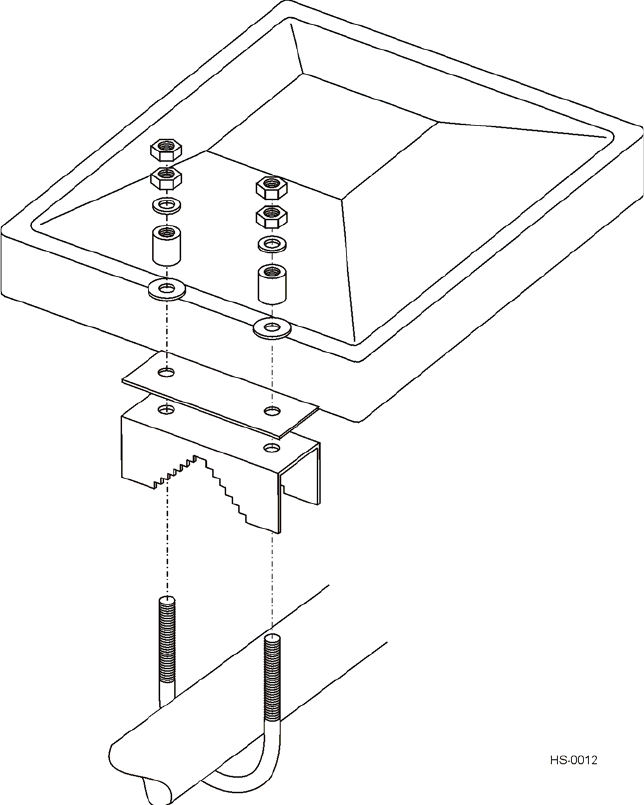 HS-0012