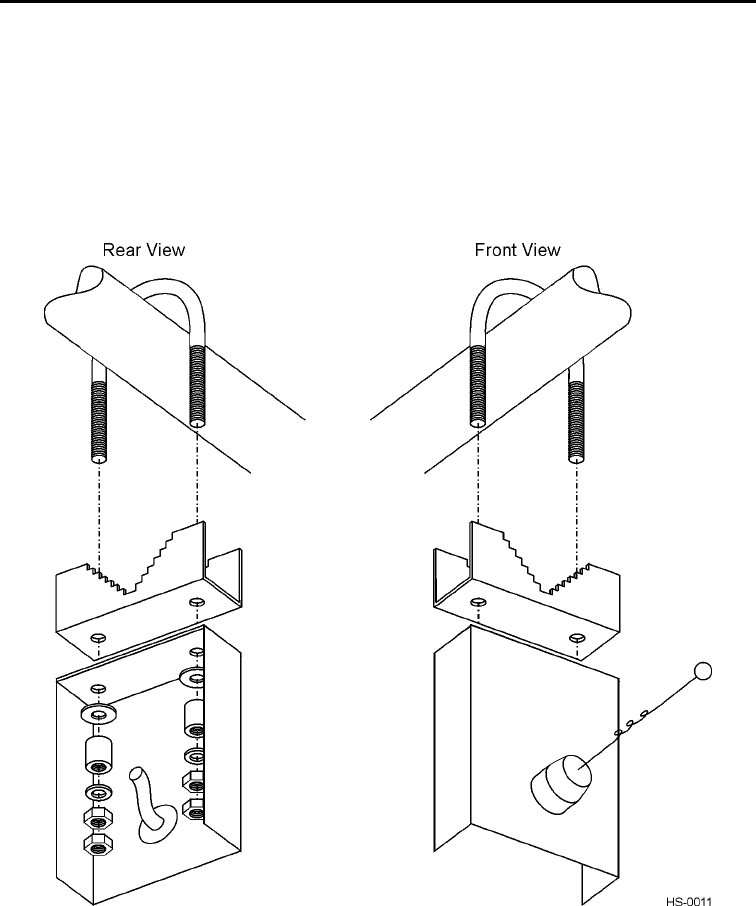 Rear View

Front View

HS-0011