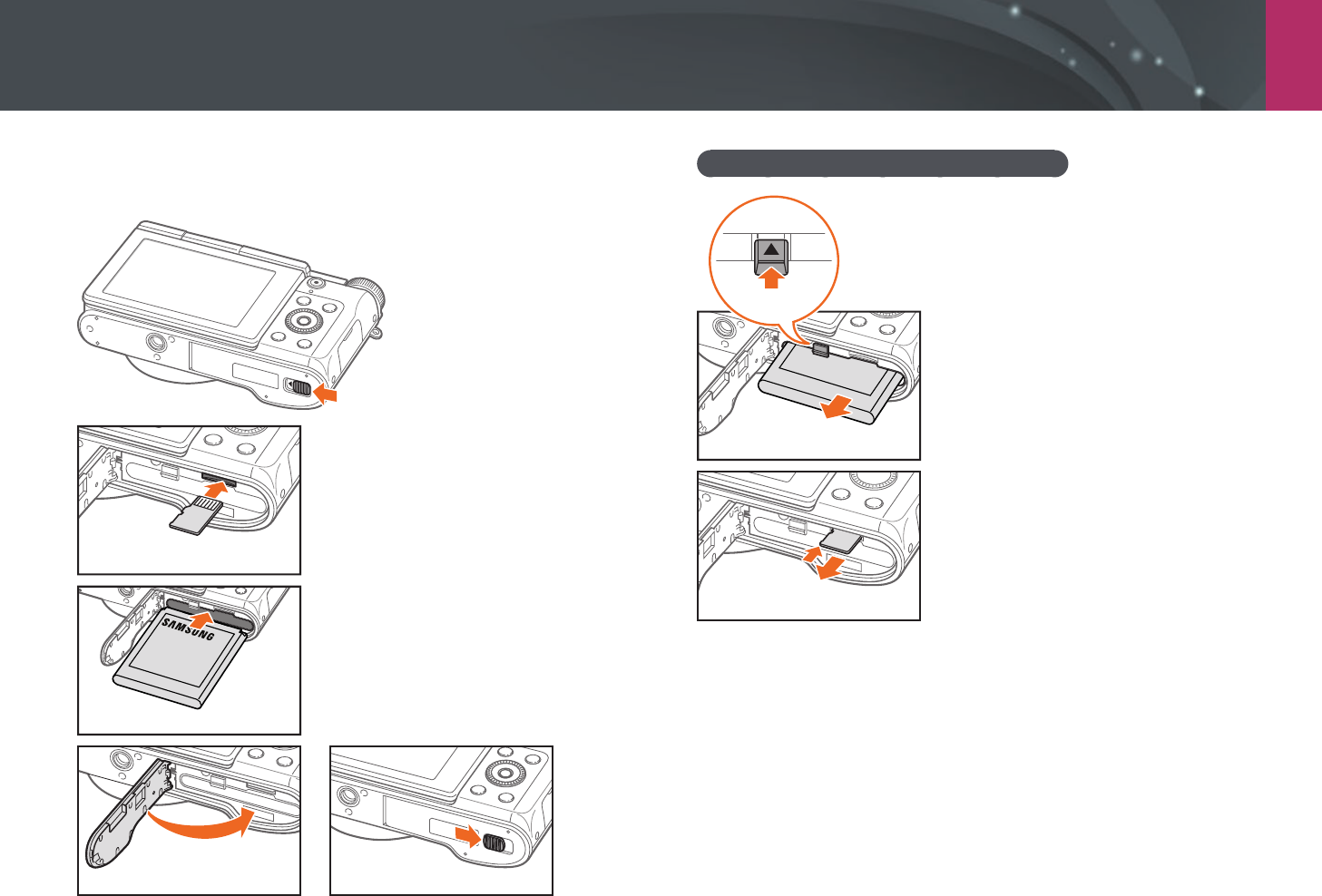 SAMSUNG