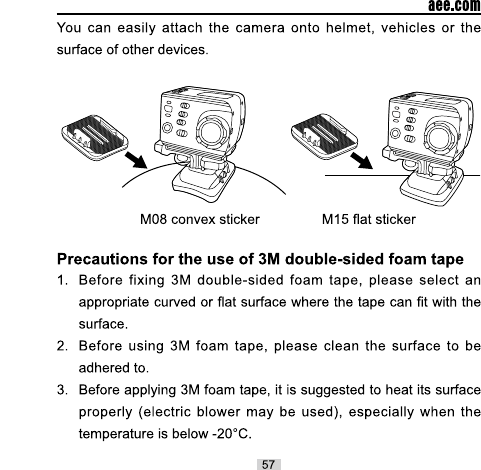 aee.com

You can easily attach the camera onto helmet, vehicles or the surface of other devices.

M08 convex sticker

M15 flat sticker

Precautions for the use of 3M double-sided foam tape

1. Before fixing 3M double-sided foam tape, please select an appropriate curved or flat surface where the tape can fit with the surface.

2. Before using 3M foam tape, please clean the surface to be adhered to.

3. Before applying 3M foam tape, it is suggested to heat its surface properly (electric blower may be used), especially when the temperature is below -20°C.

57