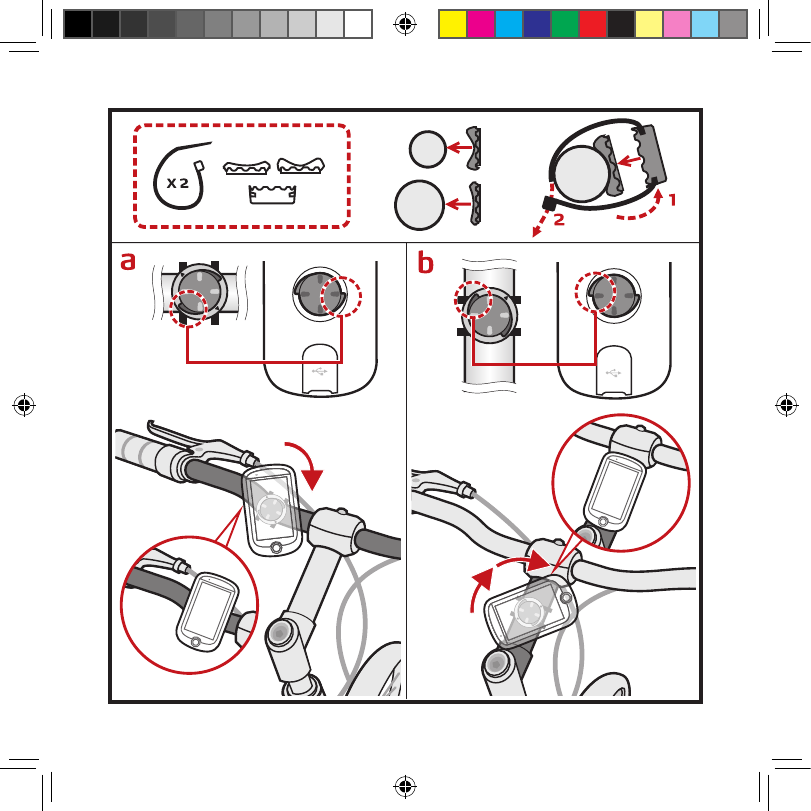 X 2

1

2

a

b