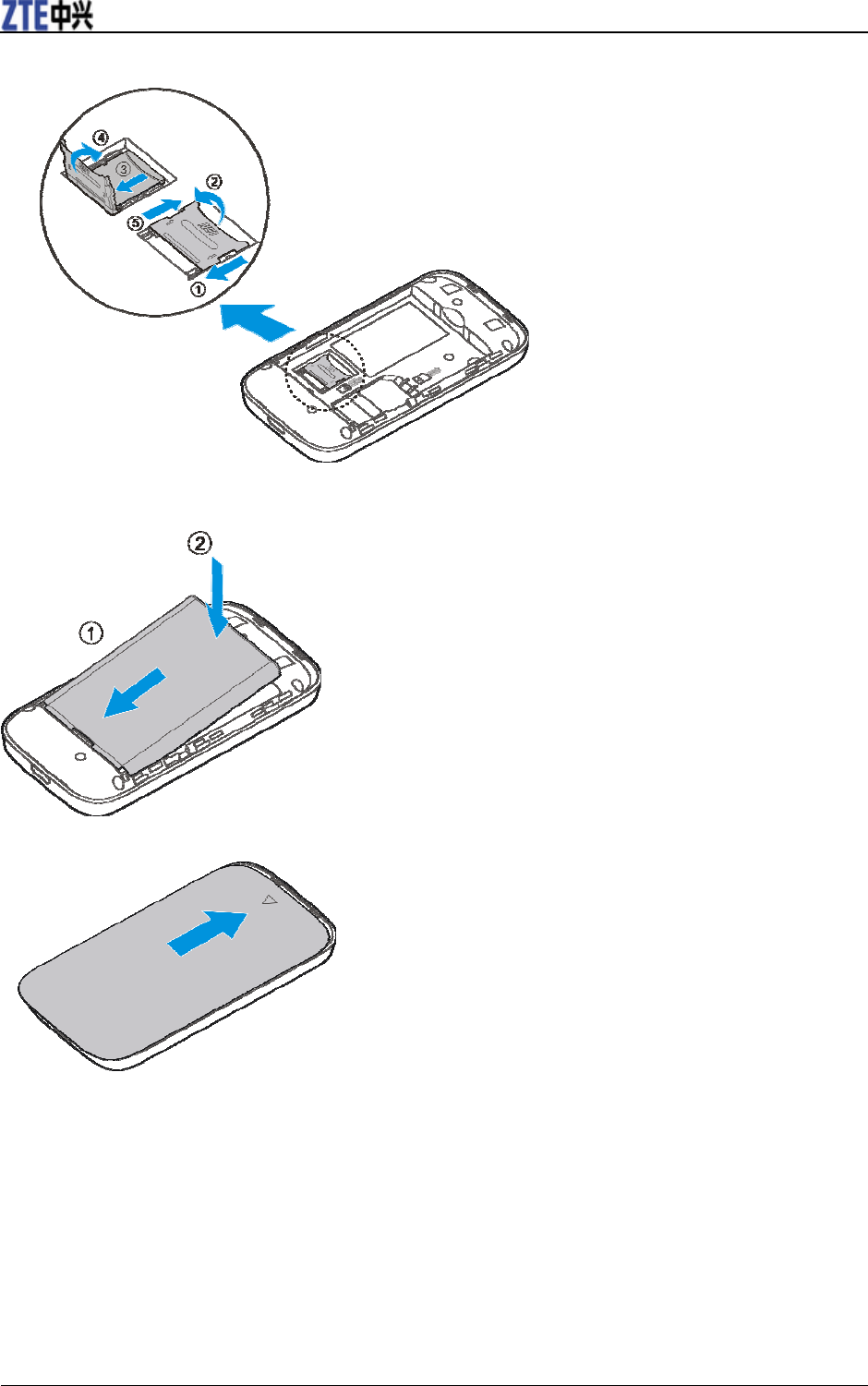 ZTE中兴

④
③
②
⑤
①

②
①