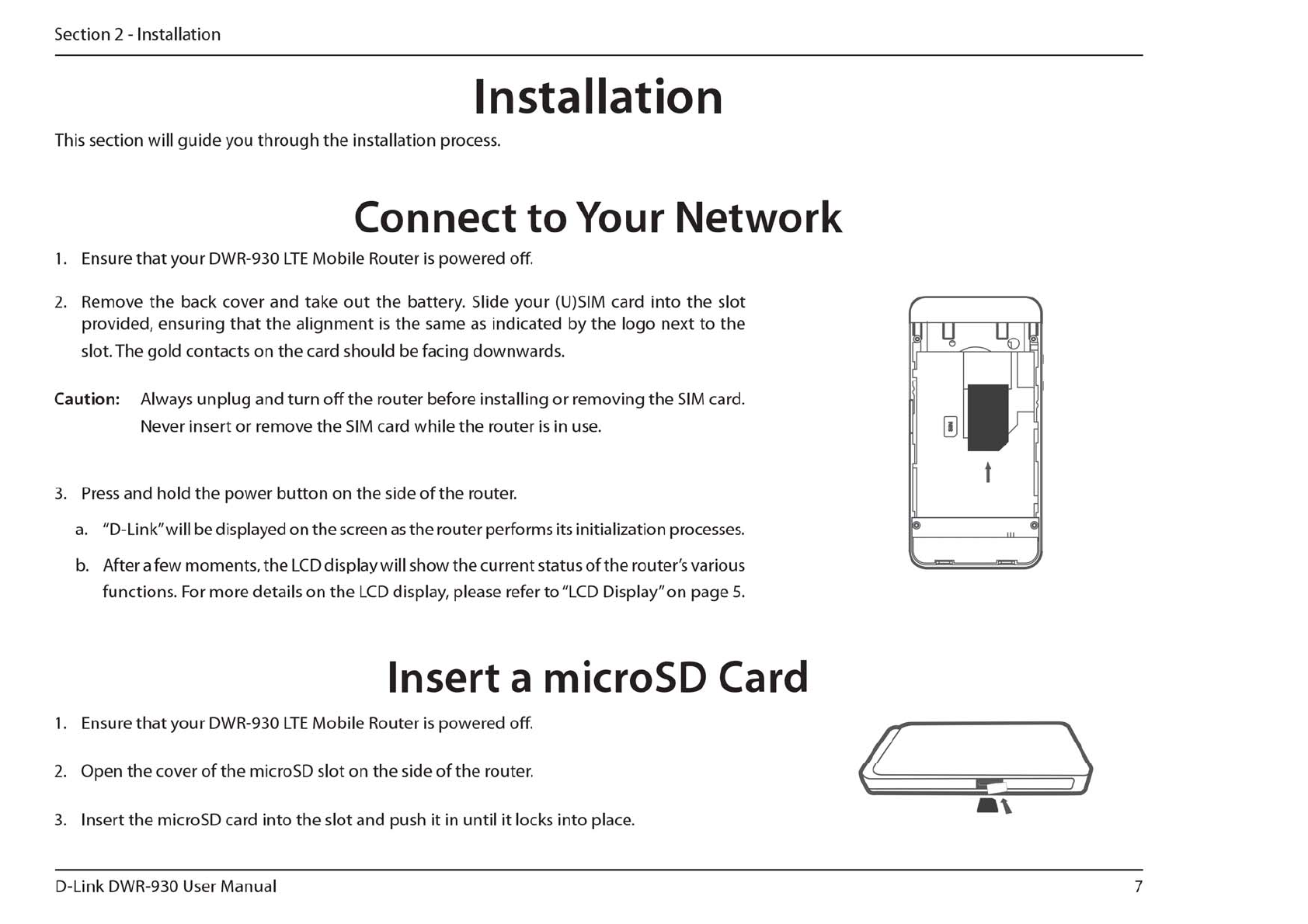 Section 2 - Installation

Installation

This section will guide you through the installation process.

Connect to Your Network

1. Ensure that your DWR-930 LTE Mobile Router is powered off.

2. Remove the back cover and take out the battery. Slide your (U)SIM card into the slot provided, ensuring that the alignment is the same as indicated by the logo next to the slot. The gold contacts on the card should be facing downwards.

Caution: Always unplug and turn off the router before installing or removing the SIM card. Never insert or remove the SIM card while the router is in use.

3. Press and hold the power button on the side of the router.

a. "D-Link" will be displayed on the screen as the router performs its initialization processes.

b. After a few moments, the LCD display will show the current status of the router's various functions. For more details on the LCD display, please refer to "LCD Display" on page 5.

Insert a microSD Card

1. Ensure that your DWR-930 LTE Mobile Router is powered off.

2. Open the cover of the microSD slot on the side of the router.

3. Insert the microSD card into the slot and push it in until it locks into place.

D-Link DWR-930 User Manual

7