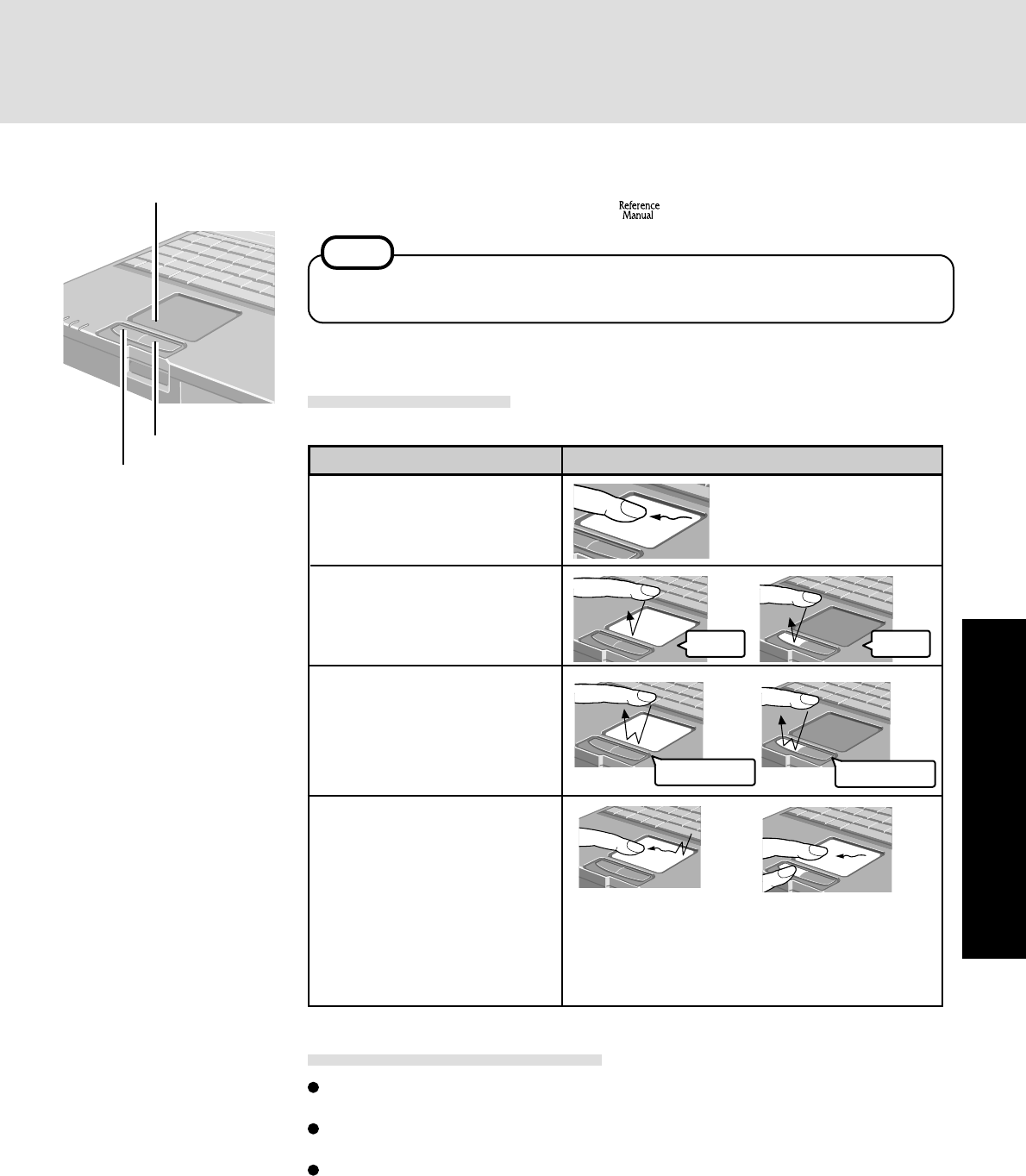 Reference
Manual