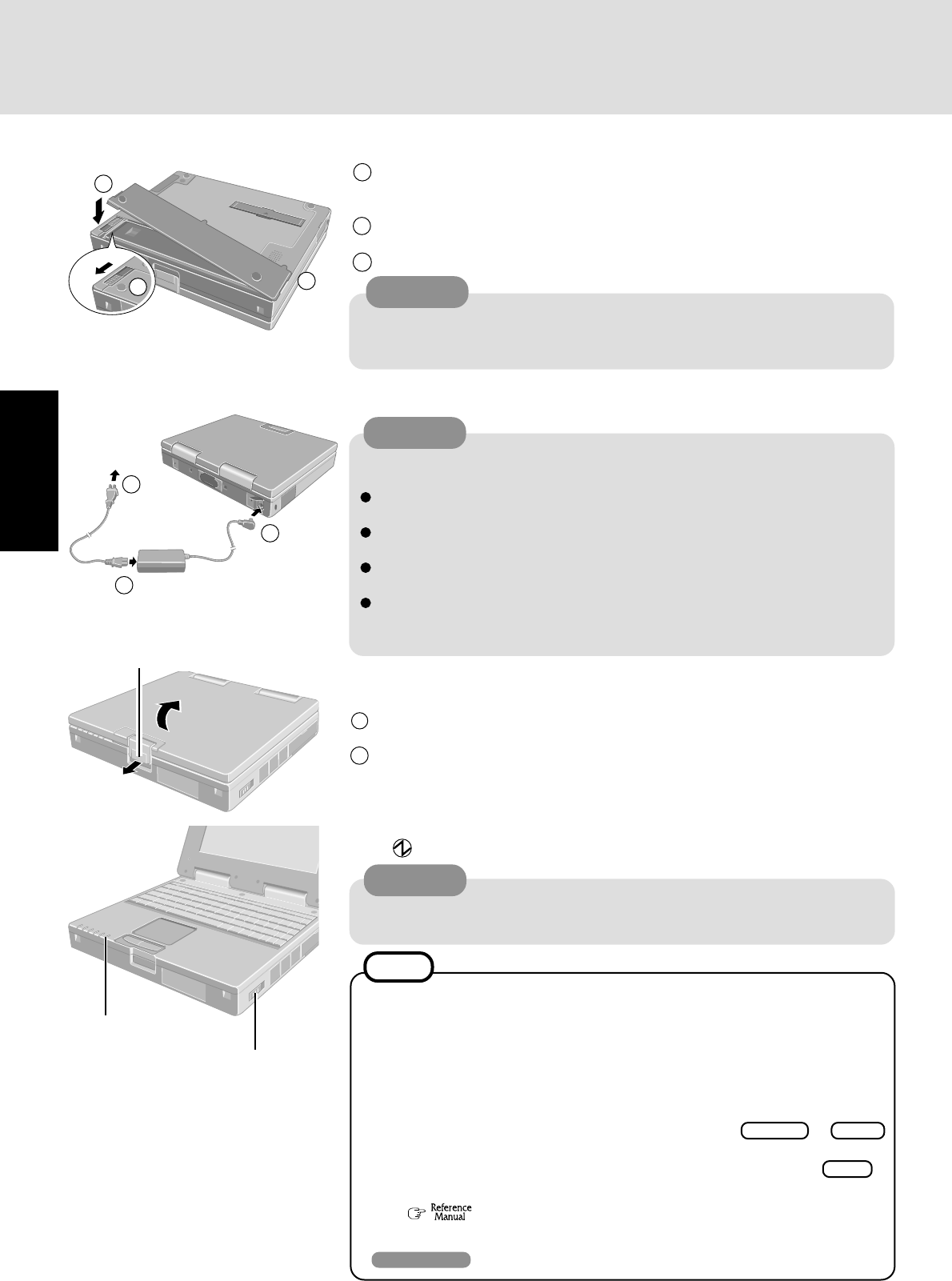 Reference Manual