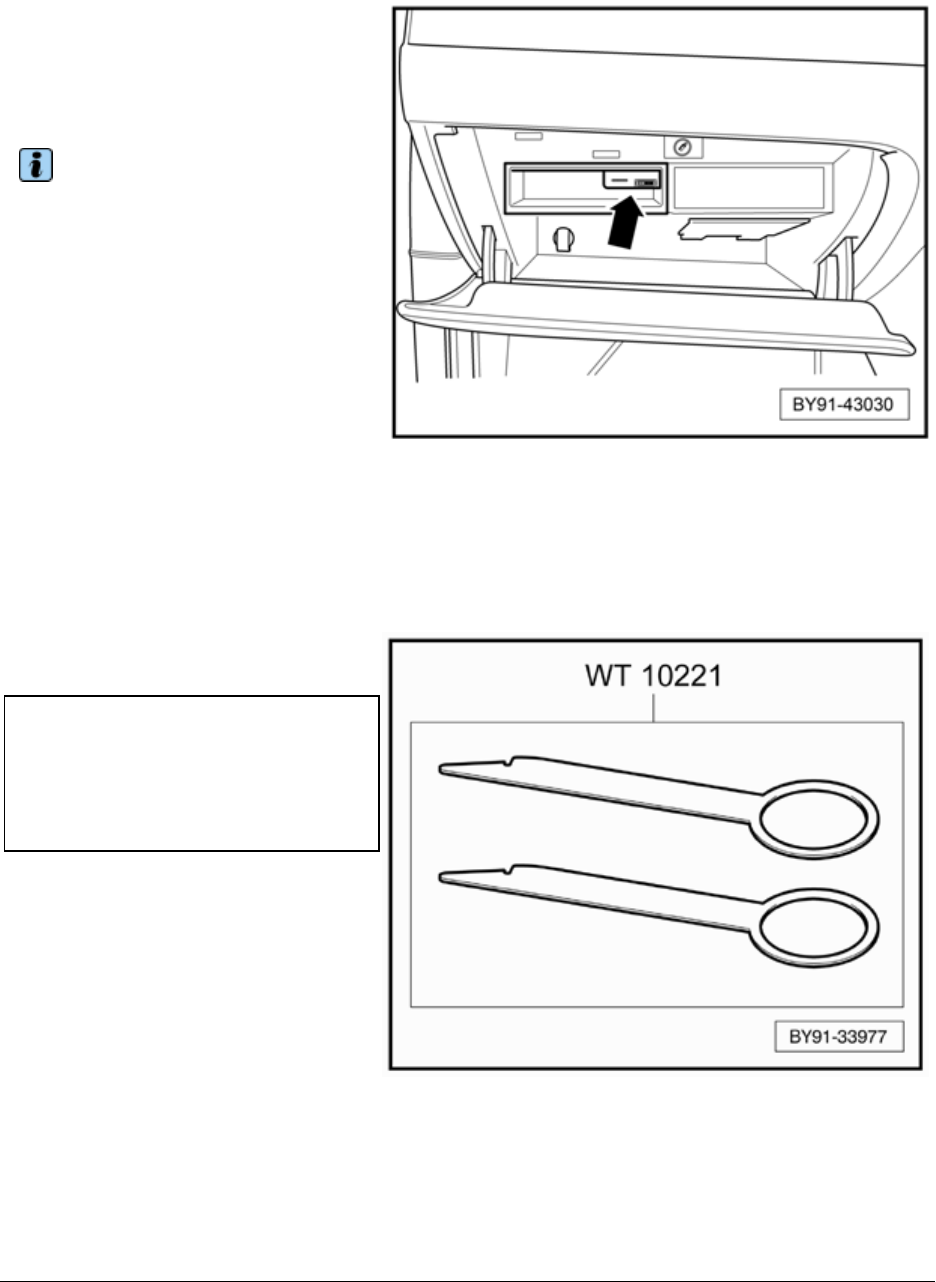 BY91-43030

WT 10221

BY91-33977