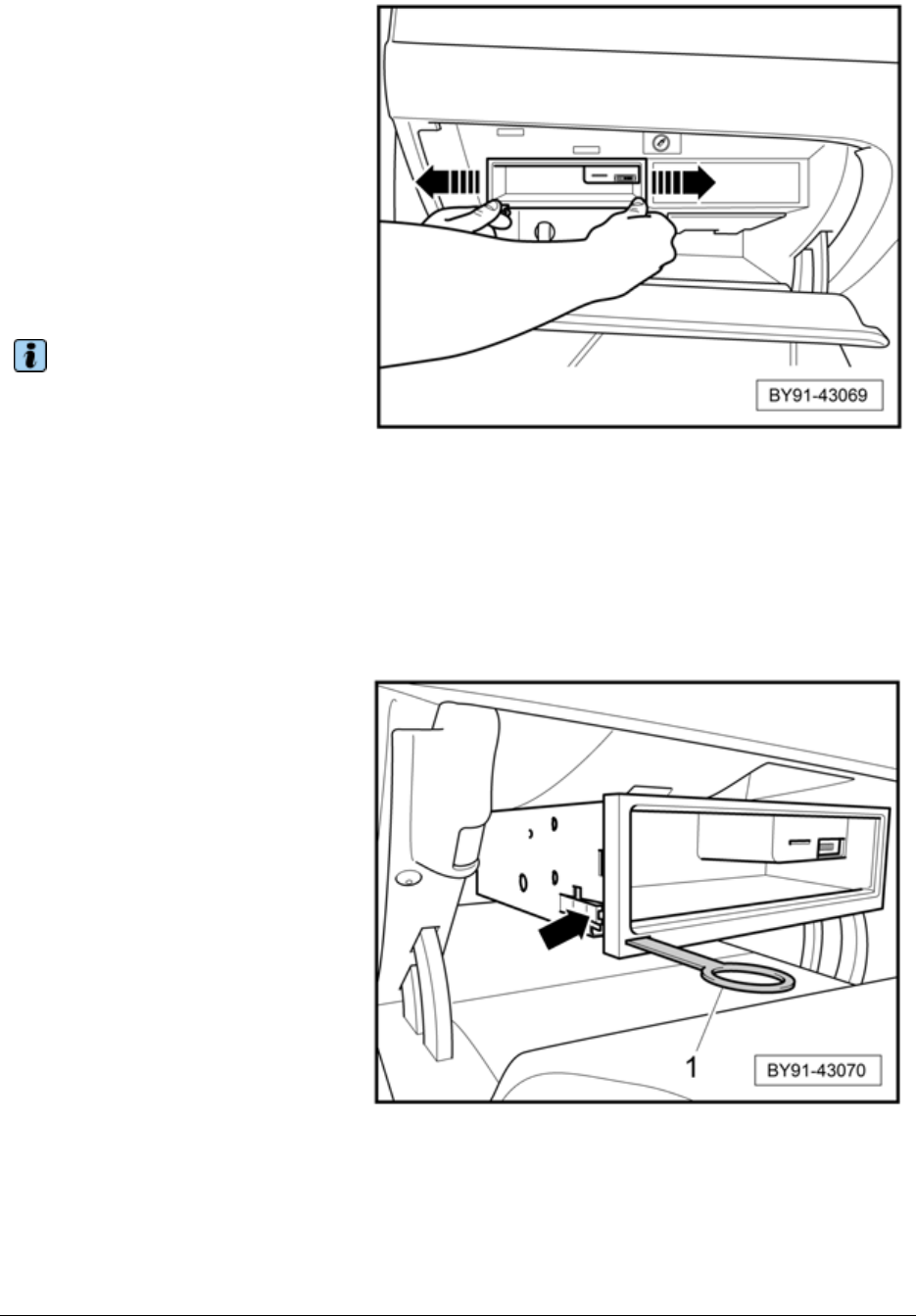 BY91-43069

1

BY91-43070