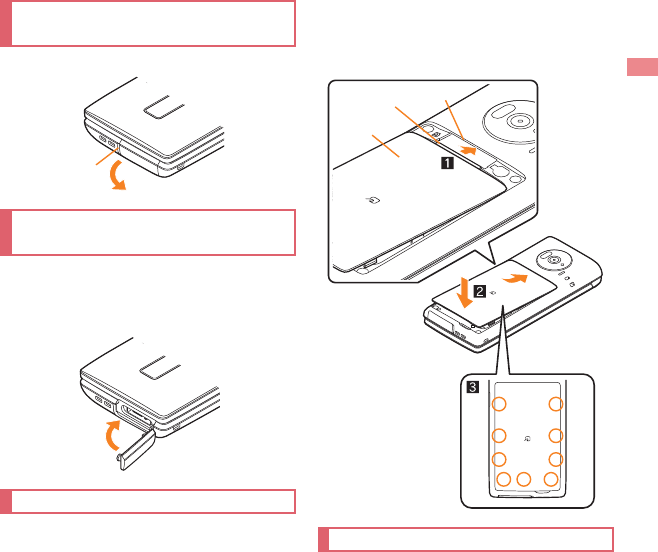 1

2

3