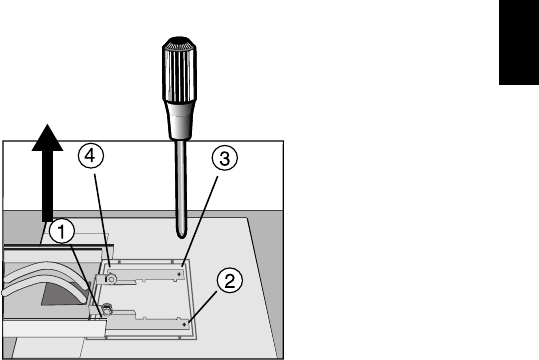 4
3
1
2