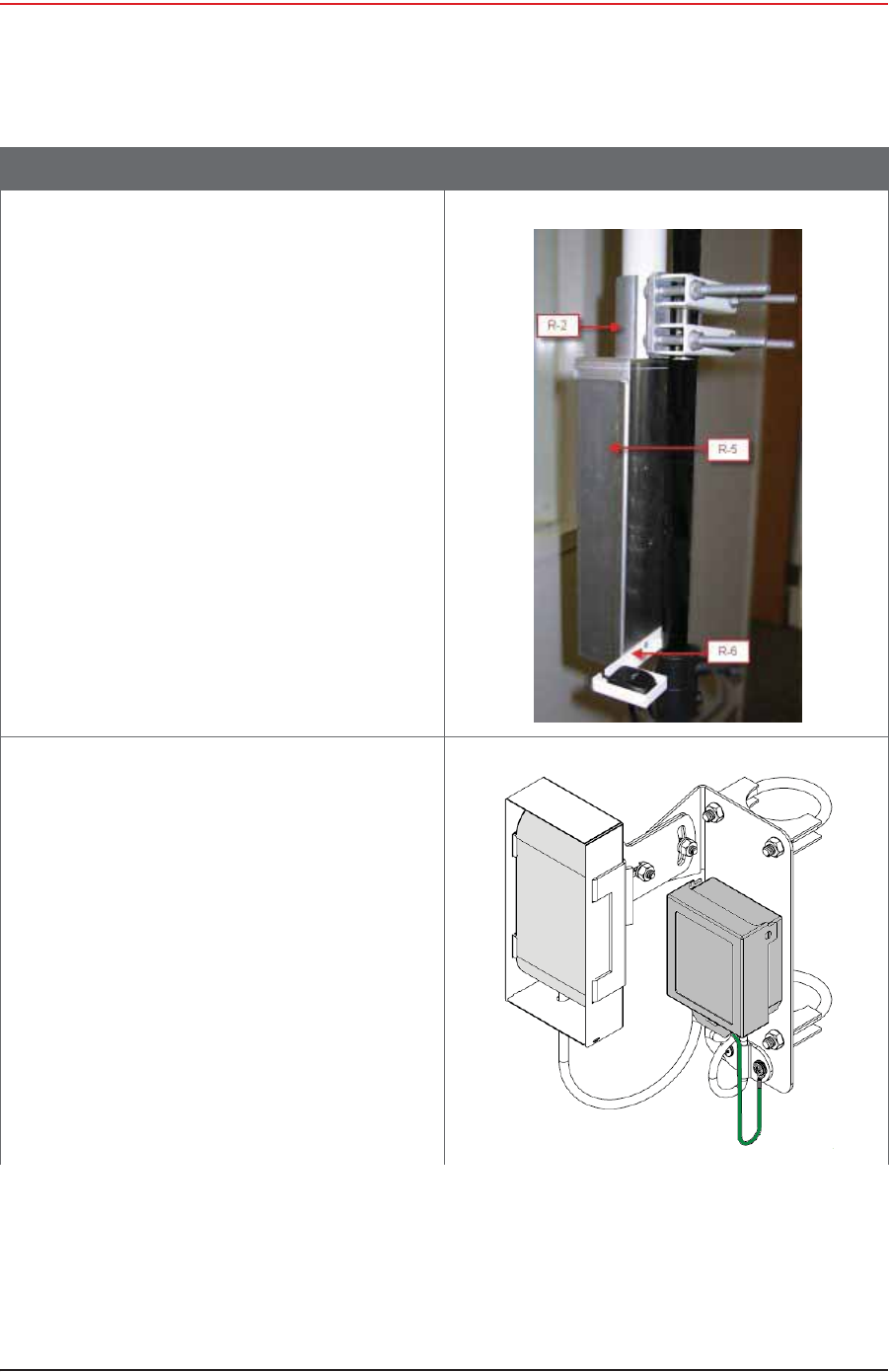 R-2

R-5

R-6