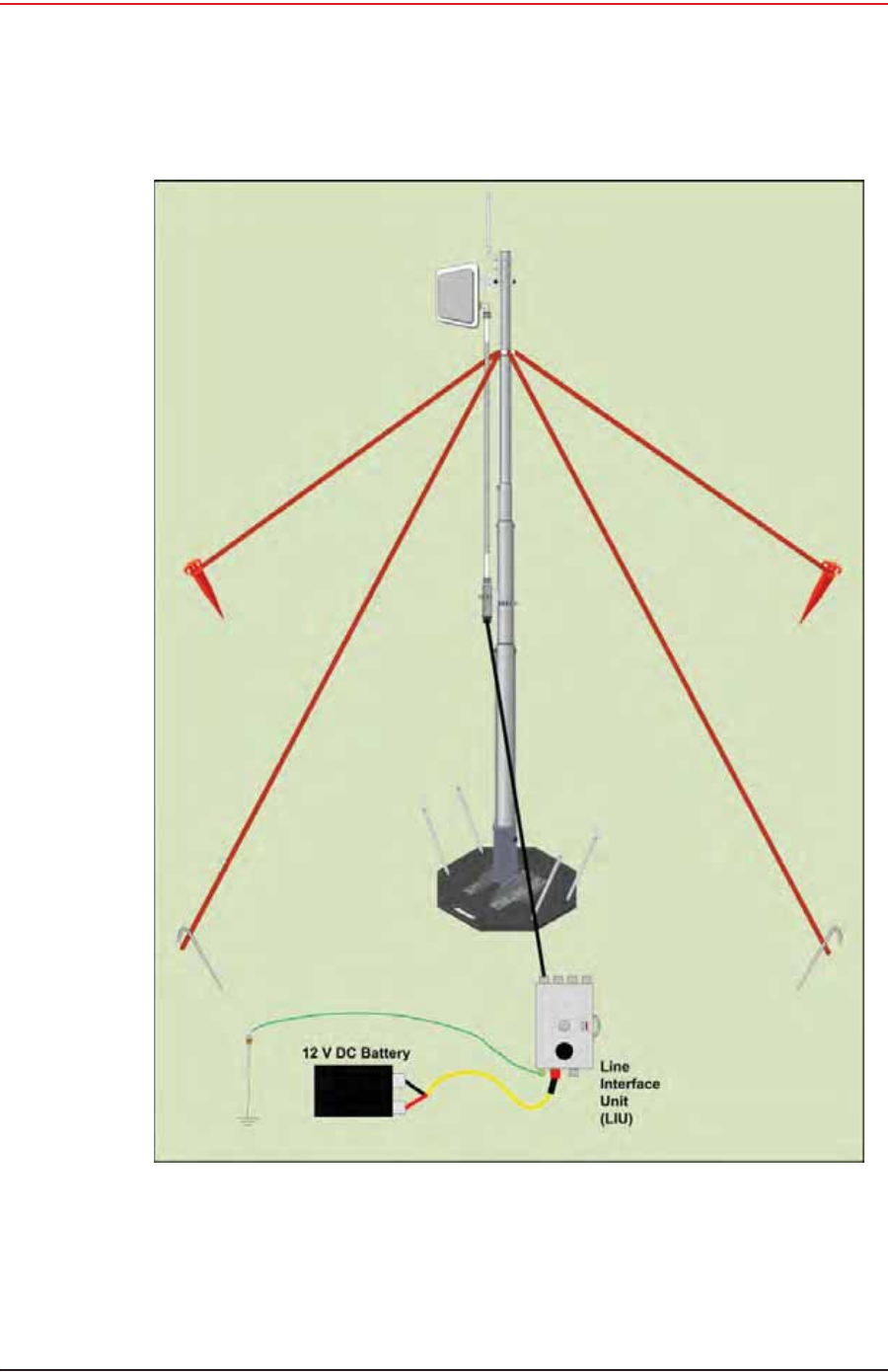 12 V DC Battery

Line Interface Unit (LIU)