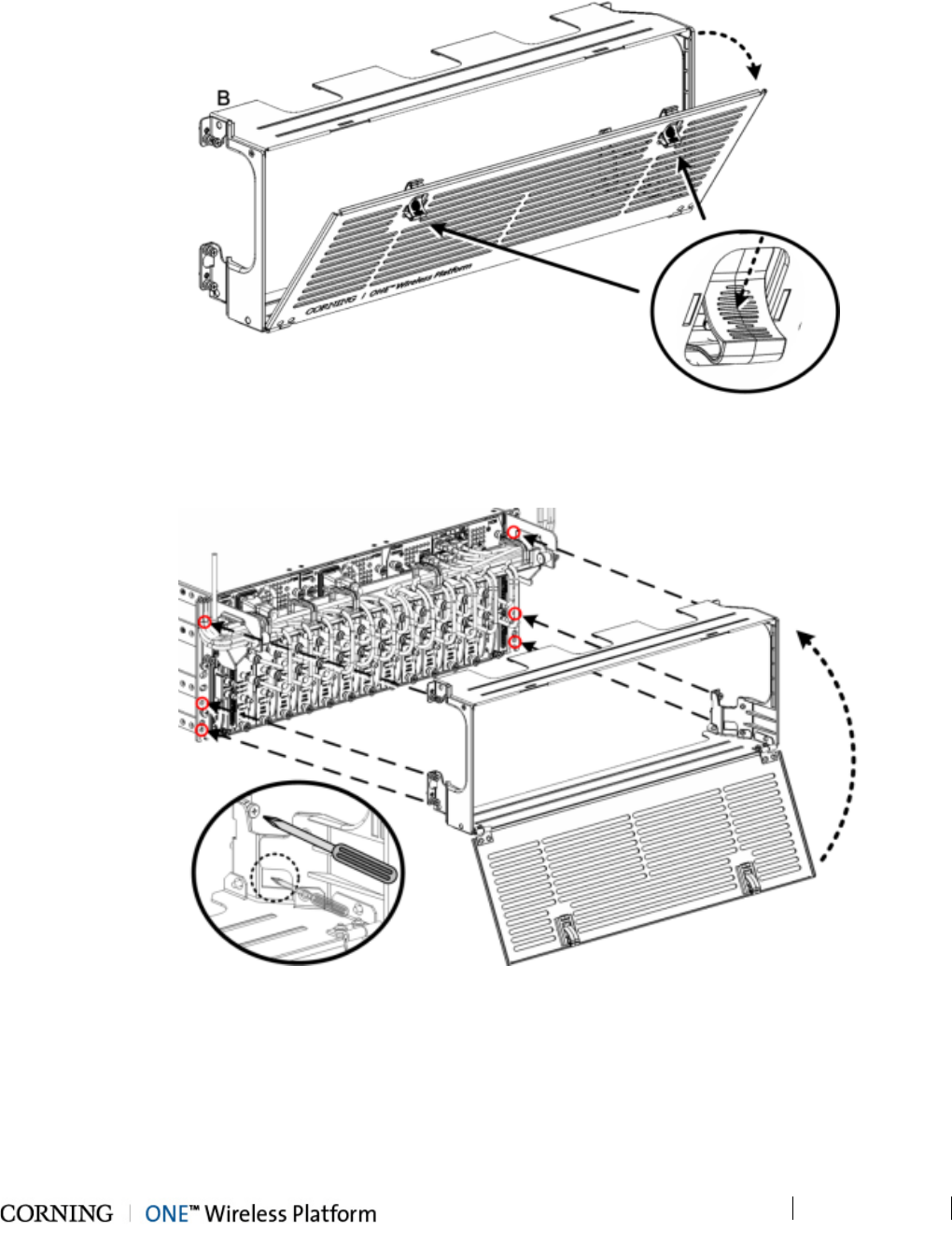 B

CORNING | ONE™ Wireless Platform

CORNING | ONE™ Wireless Platform