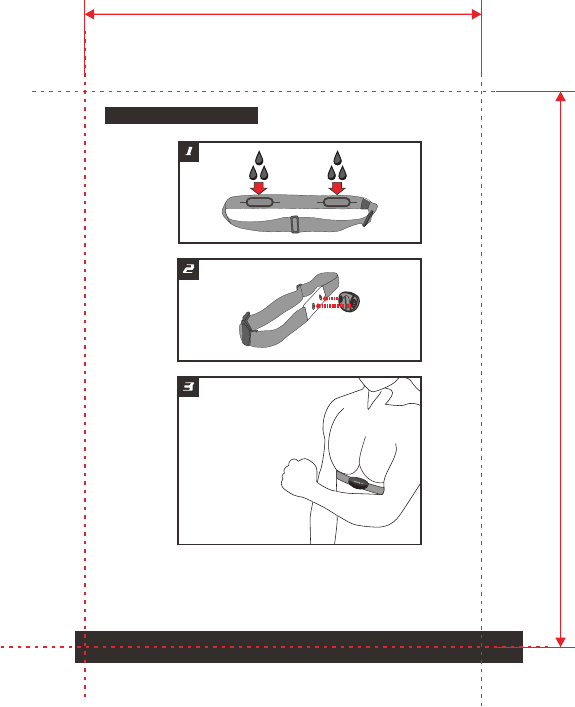 1

2

3