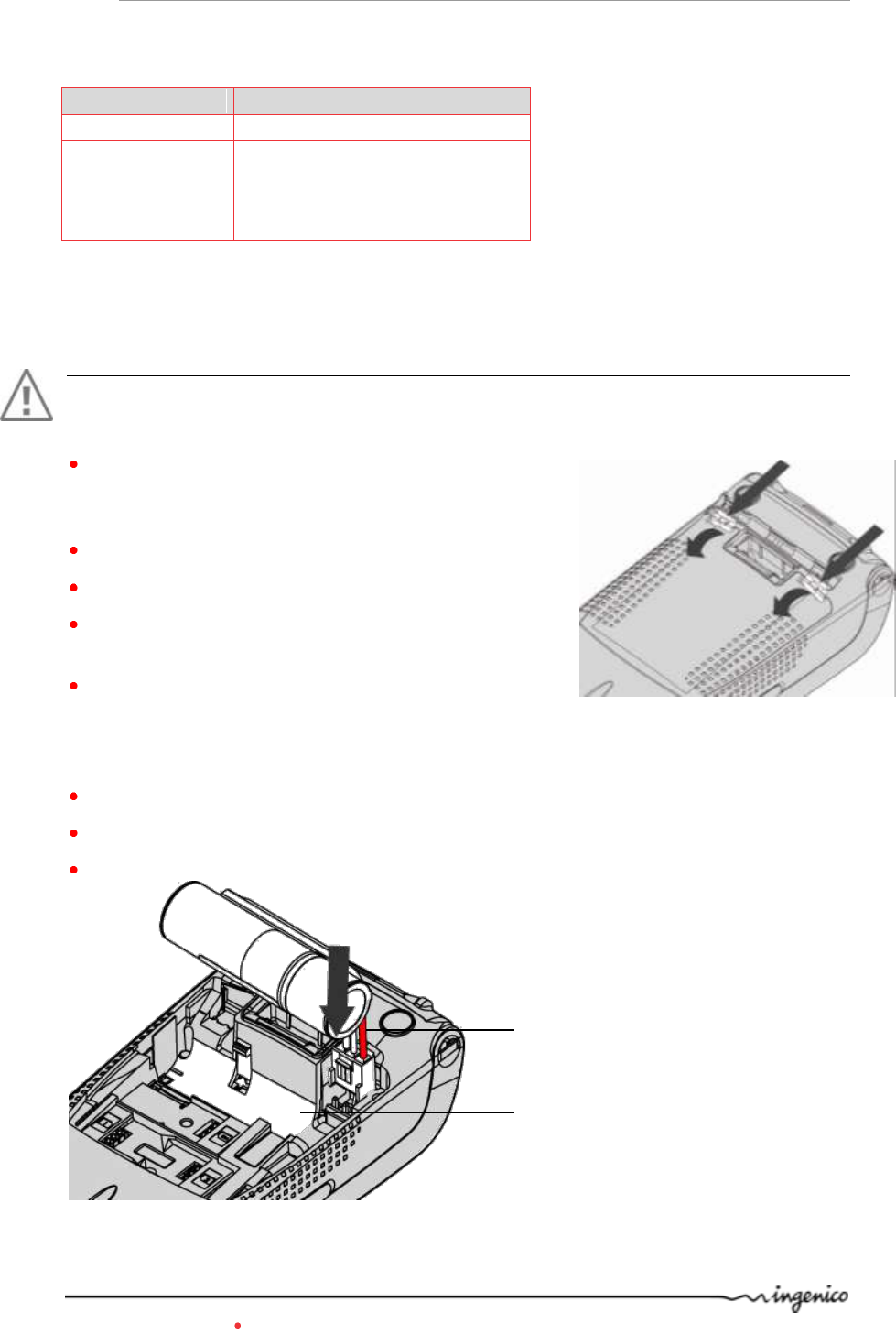 ingenico