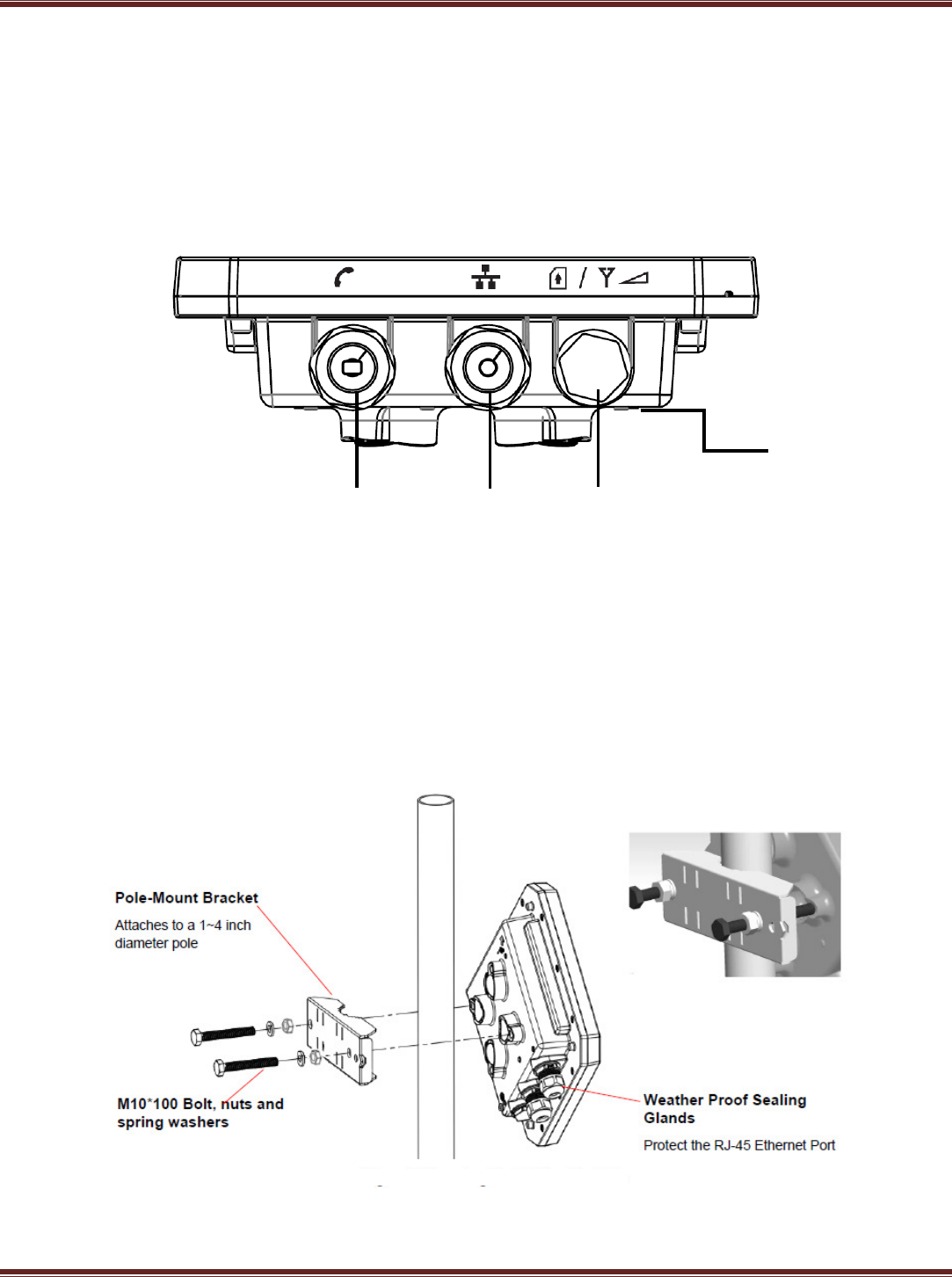 Pole-Mount Bracket

Attaches to a 1~4 inch diameter pole

M10*100 Bolt, nuts and spring washers

Weather Proof Sealing Glands

Protect the RJ-45 Ethernet Port