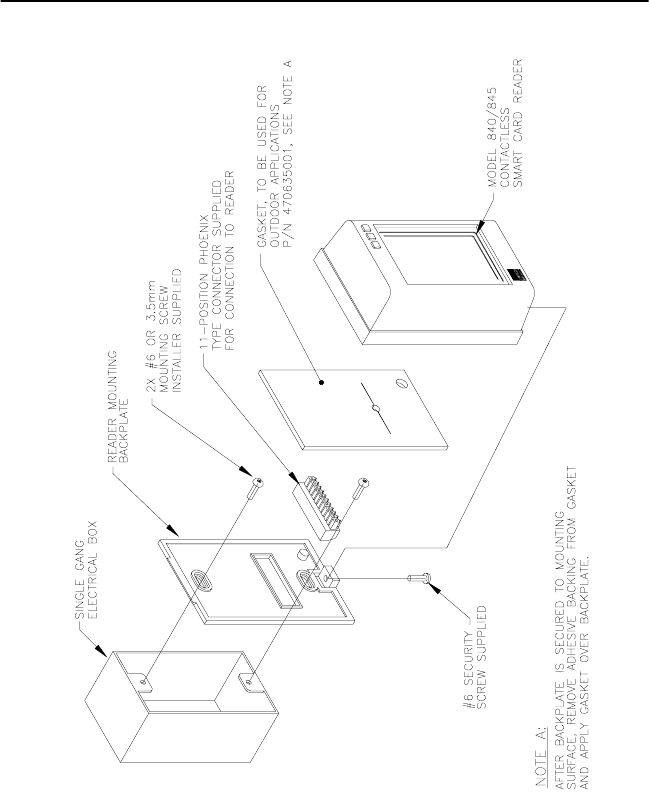 SINGLE GANG
ELECTRICAL BOX

READER MOUNTING
BACKPLATE

2X #6 OR 3.5mm
MOUNTING SCREW
INSTALLER SUPPLIED

11-POSITION PHOENIX
TYPE CONNECTOR SUPPLIED
FOR CONNECTION TO READER

GASKET, TO BE USED FOR
OUTDOOR APPLICATIONS
P/N 470635001, SEE NOTE A

MODEL 840/845
CONTACTLESS
SMART CARD READER

#6 SECURITY
SCREW SUPPLIED

NOTE A:
AFTER BACKPLATE IS SECURED TO MOUNTING SURFACE, REMOVE ADHESIVE BACKING FROM GASKET AND APPLY GASKET OVER BACKPLATE.