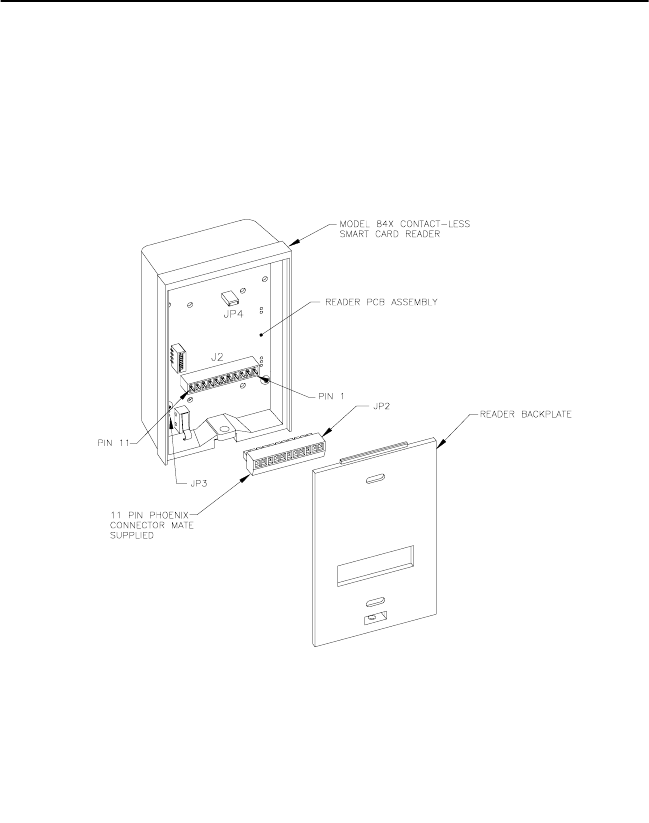 MODEL 84X CONTACT-LESS SMART CARD READER

READER PCB ASSEMBLY

JP4

J2

PIN 1

JP2

READER BACKPLATE

PIN 11

JP3

11 PIN PHOENIX CONNECTOR MATE SUPPLIED