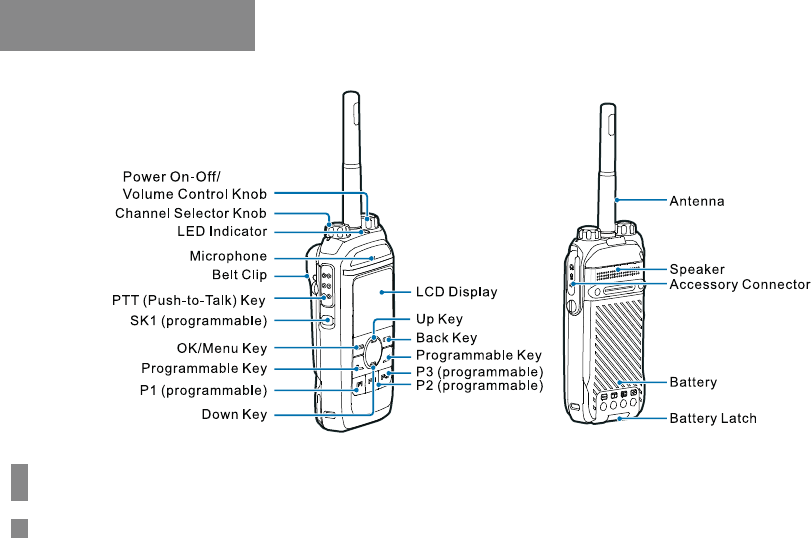 Power On-Off/
Volume Control Knob
Channel Selector Knob
LED Indicator
Microphone
Belt Clip
PTT (Push-to-Talk) Key
SK1 (programmable)
OK/Menu Key
Programmable Key
P1 (programmable)
Down Key
LCD Display
Up Key
Back Key
Programmable Key
P3 (programmable)
P2 (programmable)
Antenna
Speaker
Accessory Connector
Battery
Battery Latch