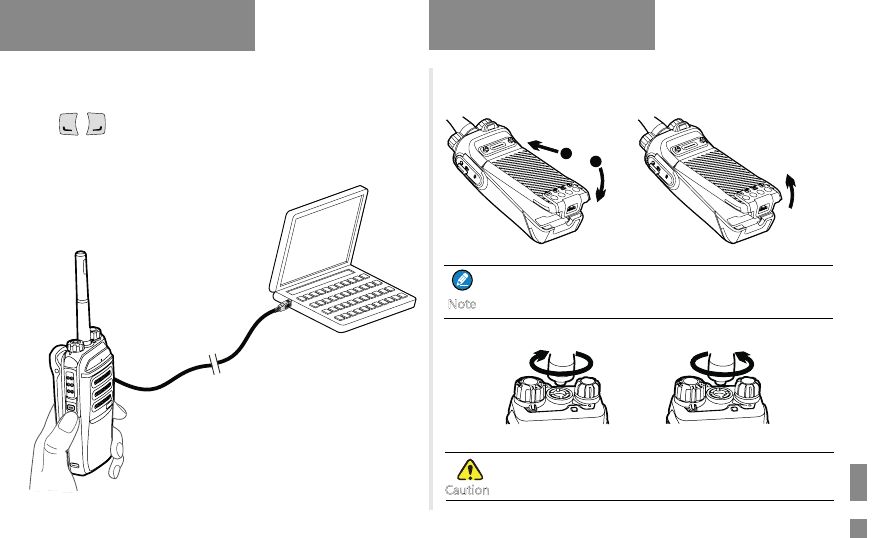 Note

Caution