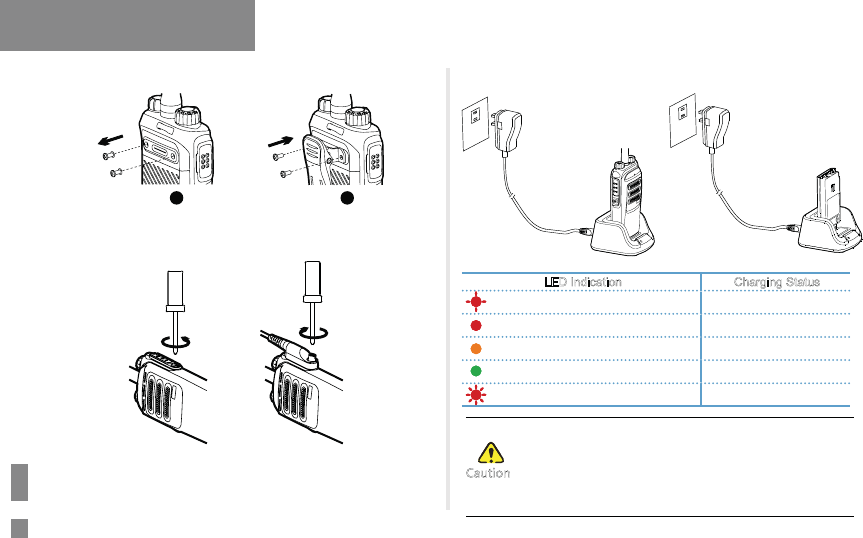 | LED Indication | Charging Status |
|---|---|
| | |
| | |
| | |
| | |
| | |

Caution