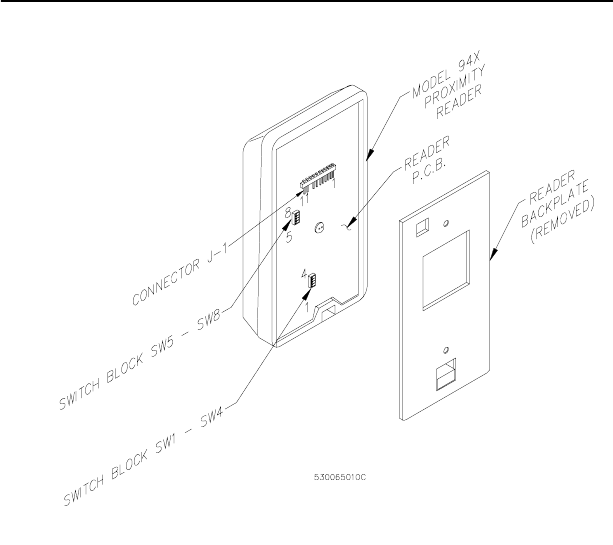 MODEL 94X PROXIMITY READER

READER P.C.B.

READER BACKPLATE (REMOVED)

11

1

8

5

4

1

CONNECTOR J-1

SWITCH BLOCK SW5 - SW8

SWITCH BLOCK SW1 - SW4

530065010C