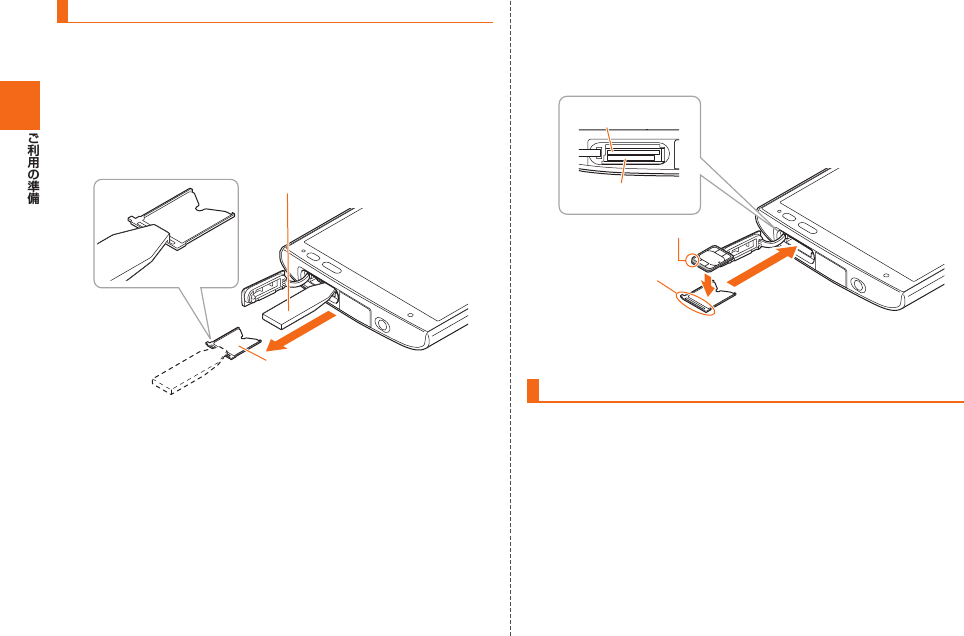 ご利用の準備